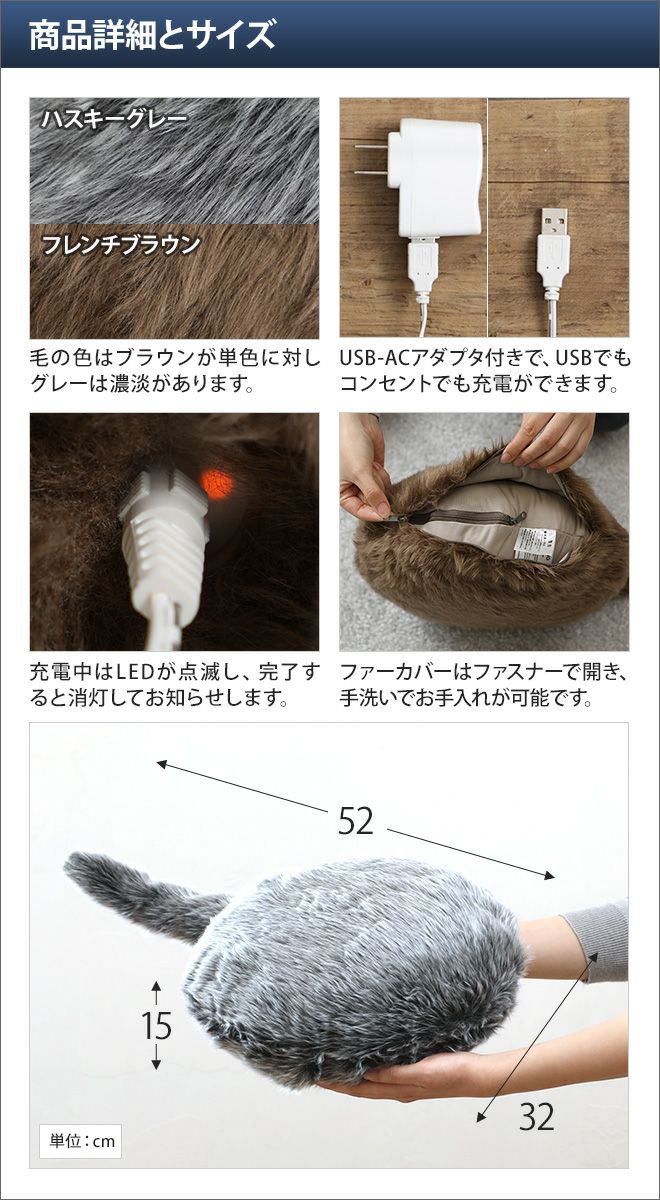 商品詳細とサイズ

ハスキーグレー

フレンチブラウン

毛の色はブラウンが単色に対しグレーは濃淡があります。

USB-ACアダプタ付きで、USBでもコンセントでも充電ができます。

充電中はLEDが点滅し、完了すると消灯してお知らせします。

ファーカバーはファスナーで開き、手洗いでお手入れが可能です。

52

15

32

単位：cm