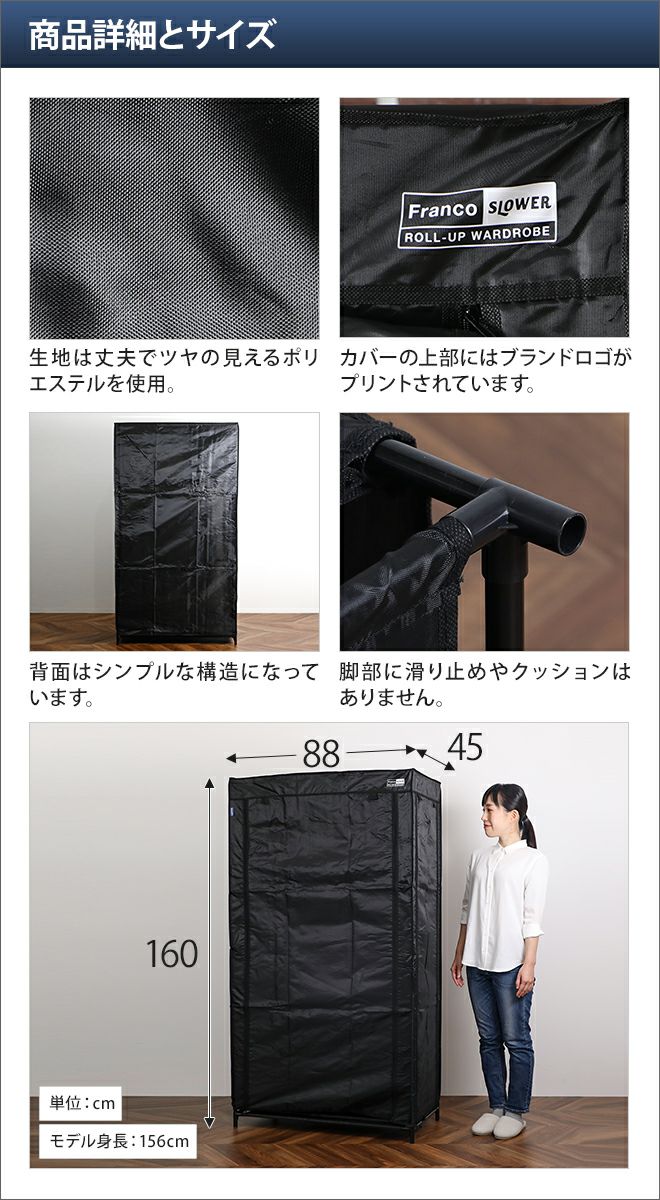 商品詳細とサイズ

Franco SLOWER
ROLL-UP WARDROBE

生地は丈夫でツヤの見えるポリエステルを使用。

カバーの上部にはブランドロゴがプリントされています。

背面はシンプルな構造になっています。

脚部に滑り止めやクッションはありません。

88

45

160

単位：cm

モデル身長：156cm