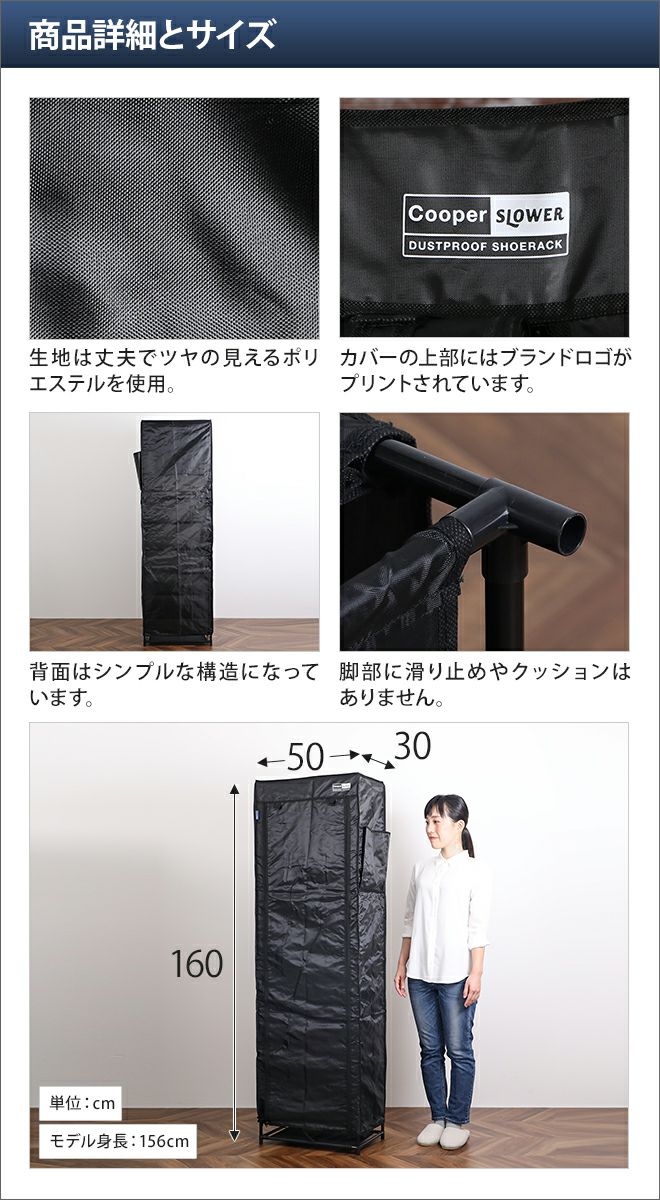 商品詳細とサイズ

Cooper SLOWER
DUSTPROOF SHOERACK

生地は丈夫でツヤの見えるポリエステルを使用。

カバーの上部にはブランドロゴがプリントされています。

背面はシンプルな構造になっています。

脚部に滑り止めやクッションはありません。

50

30

160

単位：cm

モデル身長：156cm