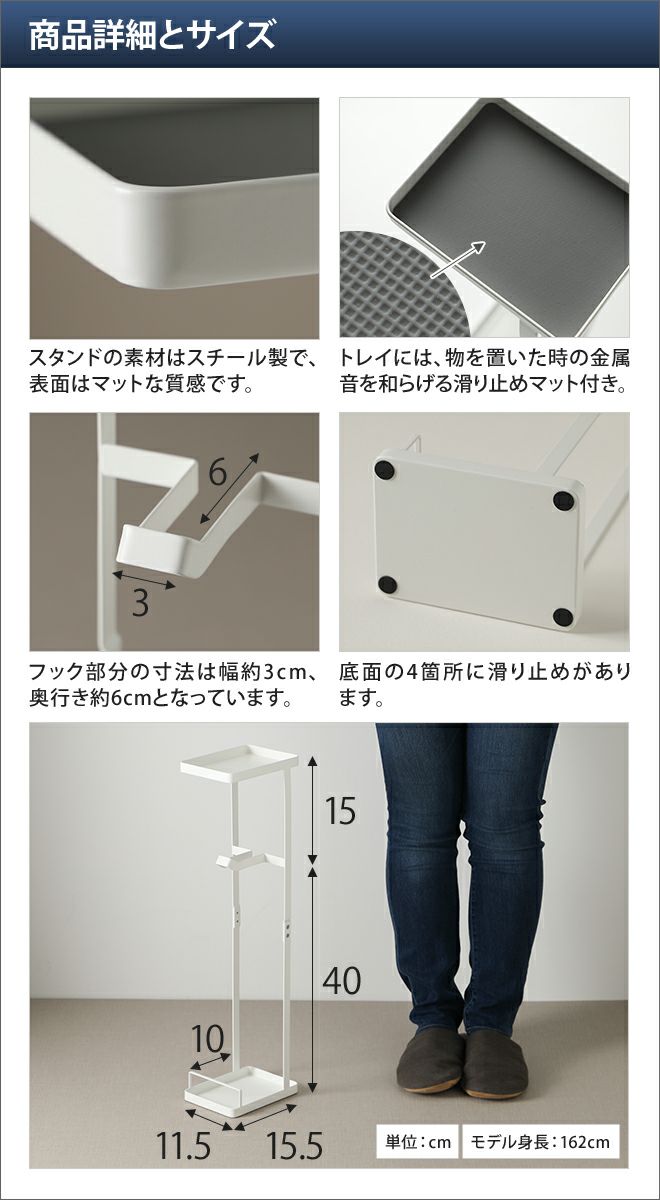 商品詳細とサイズ

スタンドの素材はスチール製で、表面はマットな質感です。

トレイには、物を置いた時の金属音を和らげる滑り止めマット付き。

6

3

フック部分の寸法は幅約3cm、奥行き約6cmとなっています。

底面の4箇所に滑り止めがあります。

15

40

10

11.5

15.5

単位：cm

モデル身長：162cm