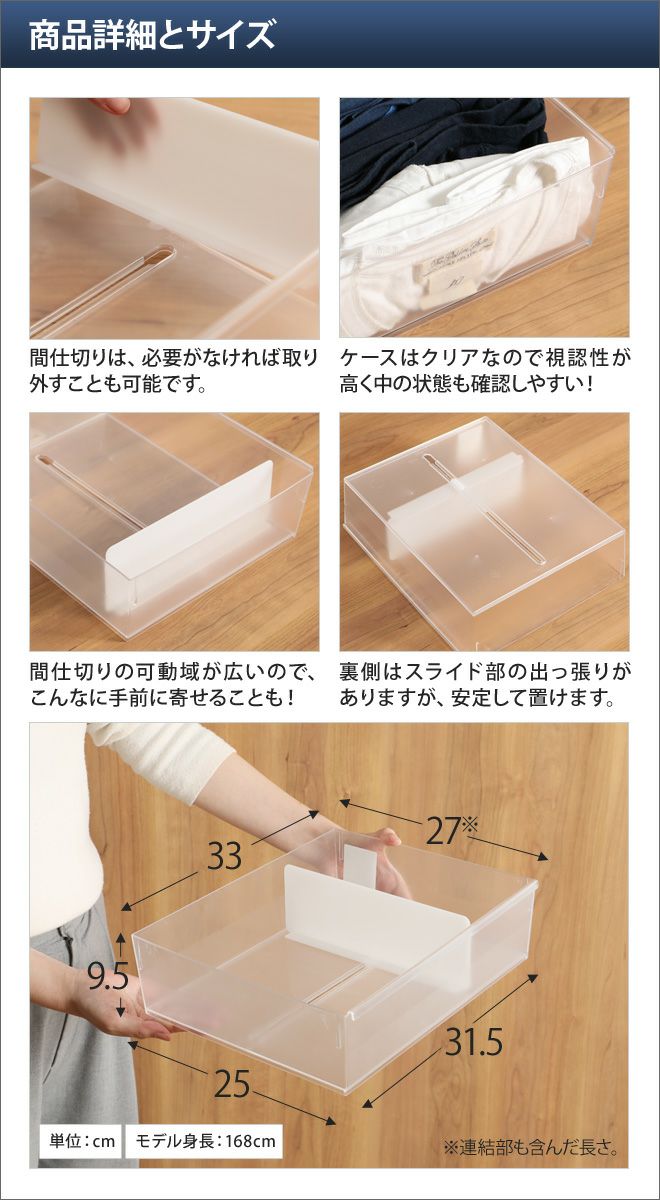 商品詳細とサイズ

間仕切りは、必要がなければ取り外すことも可能です。

ケースはクリアなので視認性が高く中の状態も確認しやすい！

間仕切りの可動域が広いので、こんなに手前に寄せることも！

裏側はスライド部の出っ張りがありますが、安定して置けます。

33

27※

9.5

31.5

25

単位：cm

モデル身長：168cm

※連結部も含んだ長さ。