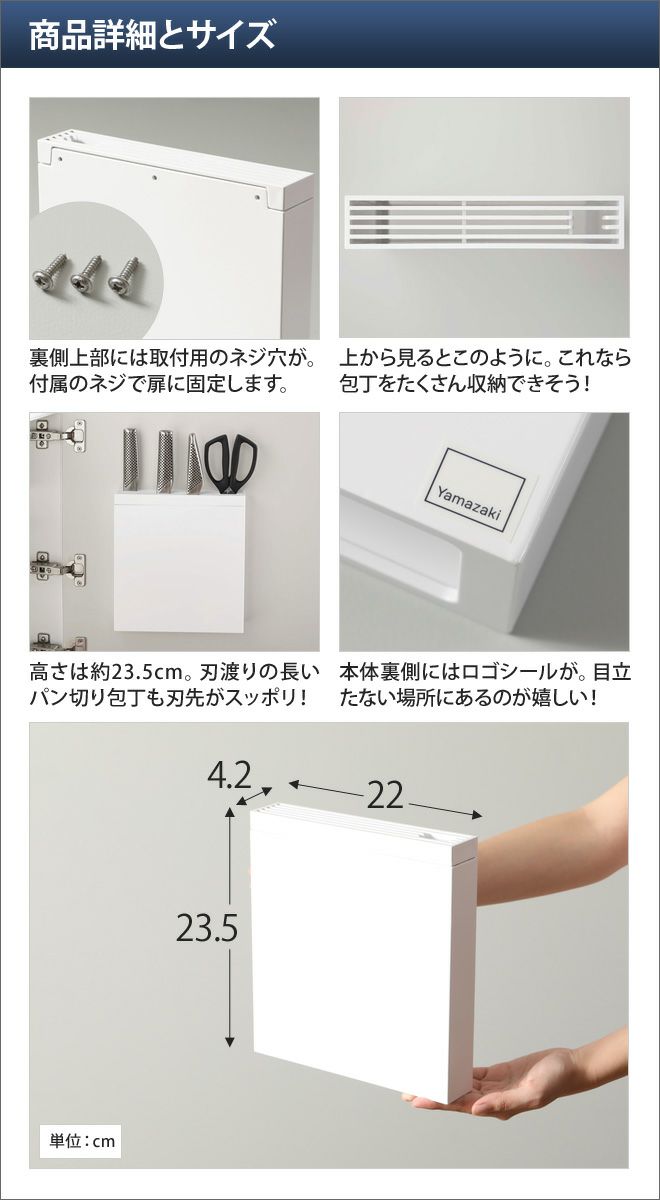 商品詳細とサイズ

裏側上部には取付用のネジ穴が。付属のネジで扉に固定します。

上から見るとこのように。これなら包丁をたくさん収納できそう！

高さは約23.5cm。刃渡りの長いパン切り包丁も刃先がスッポリ！

Yamazaki

本体裏側にはロゴシールが。目立たない場所にあるのが嬉しい！

4.2

22

23.5

単位：cm