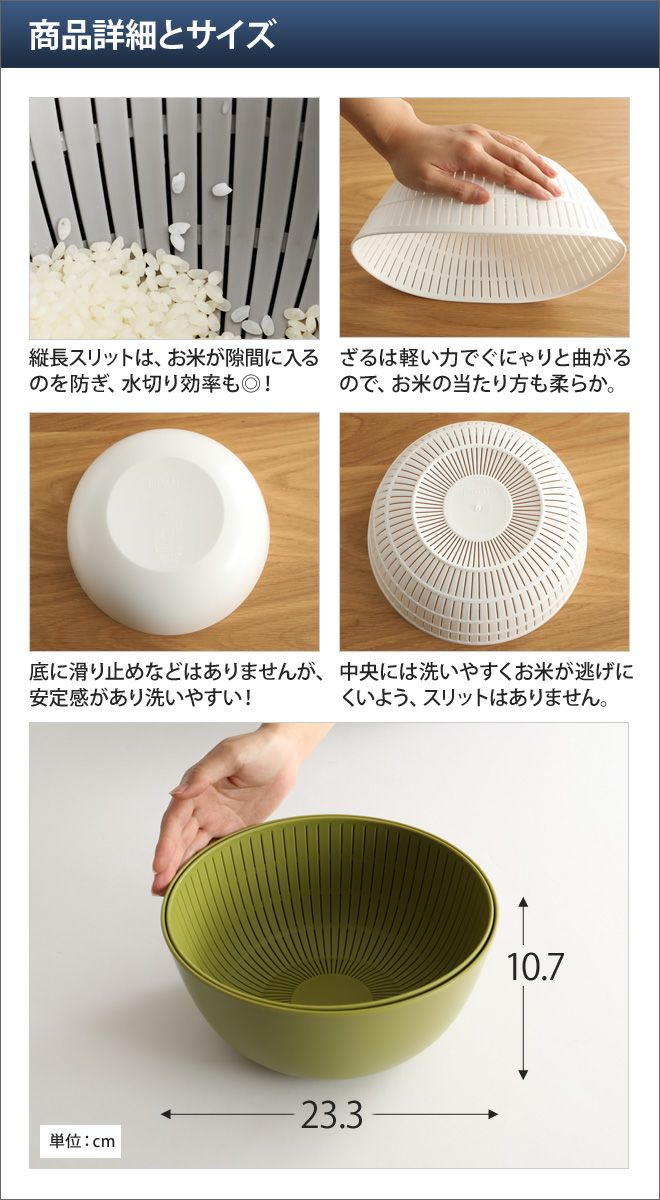 商品詳細とサイズ

縦長スリットは、お米が隙間に入るのを防ぎ、水切り効率も◎！

ざるは軽い力でぐにゃりと曲がるので、お米の当たり方も柔らか。

底に滑り止めなどはありませんが、安定感があり洗いやすい！

中央には洗いやすくお米が逃げにくいよう、スリットはありません。

10.7

23.3

単位：cm