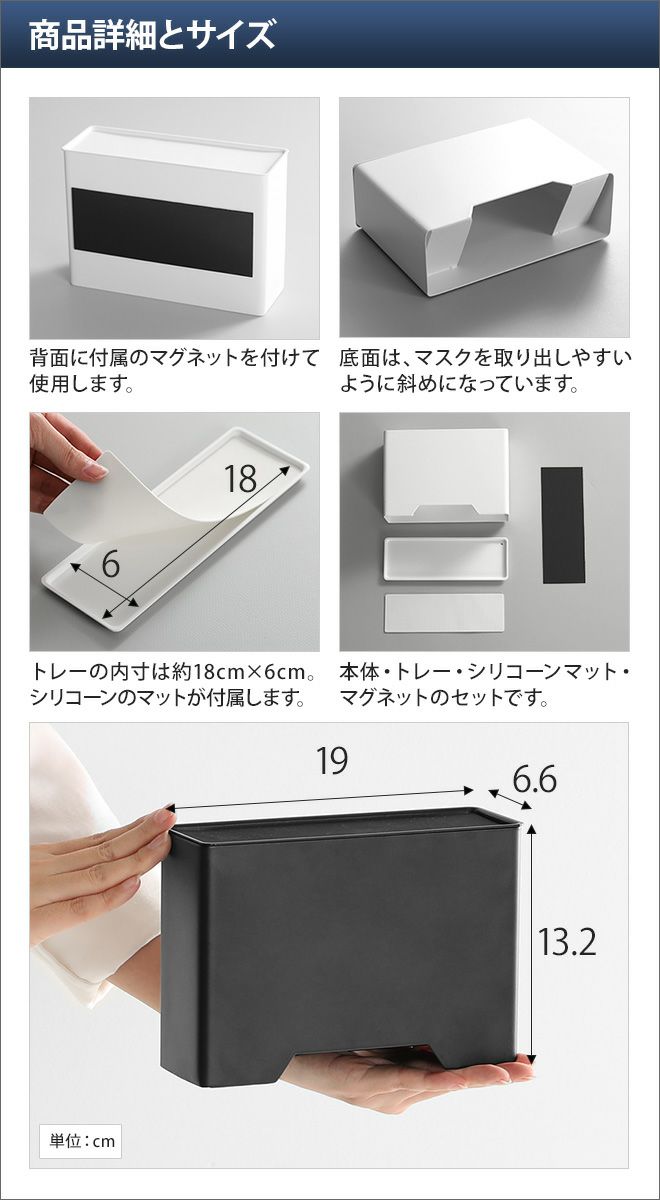 商品詳細とサイズ

背面に付属のマグネットを付けて使用します。

底面は、マスクを取り出しやすいように斜めになっています。

18

6

トレーの内寸は約18cm×6cm。シリコーンのマットが付属します。

本体・トレー・シリコーンマット・マグネットのセットです。

19

6.6

13.2

単位：cm