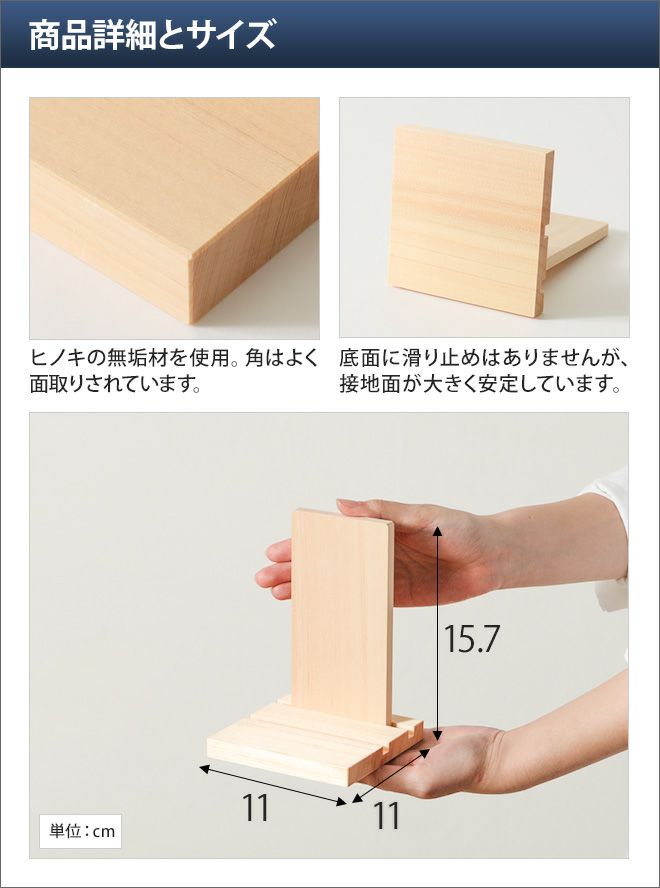 商品詳細とサイズ

ヒノキの無垢材を使用。角はよく面取りされています。

底面に滑り止めはありませんが、接地面が大きく安定しています。

15.7

11

11

単位：cm