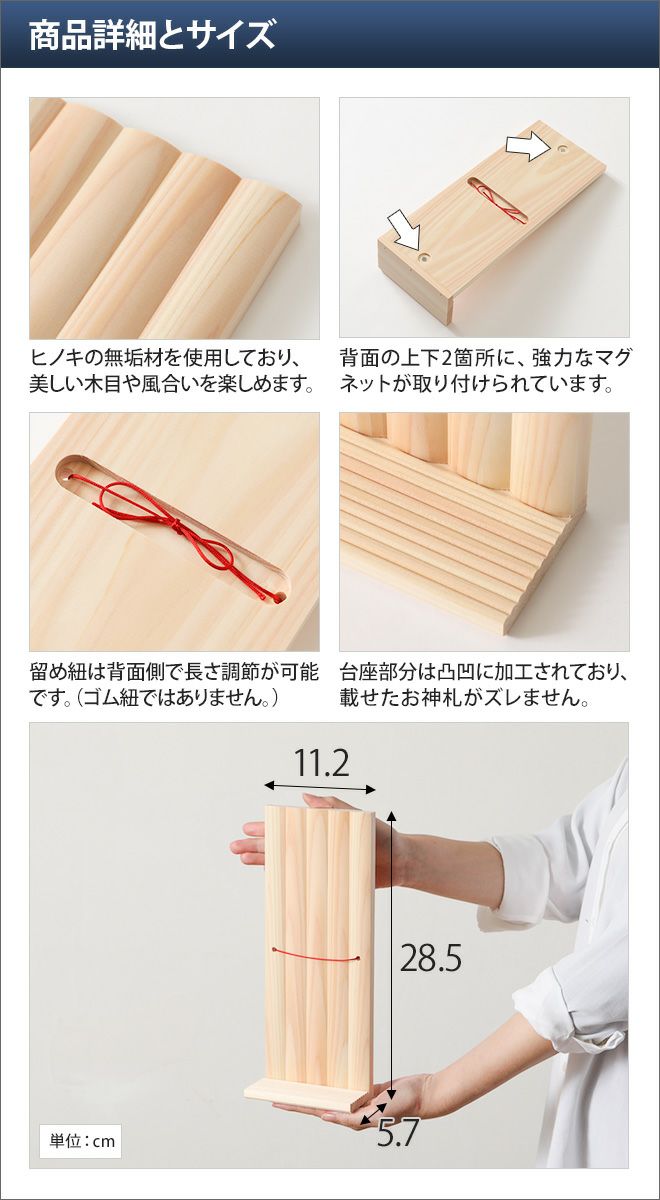 商品詳細とサイズ

ヒノキの無垢材を使用しており、美しい木目や風合いを楽しめます。

背面の上下2箇所に、強力なマグネットが取り付けられています。

留め紐は背面側で長さ調節が可能です。(ゴム紐ではありません。)

台座部分は凸凹に加工されており、載せたお神札がズレません。

11.2

28.5

5.7

単位：cm