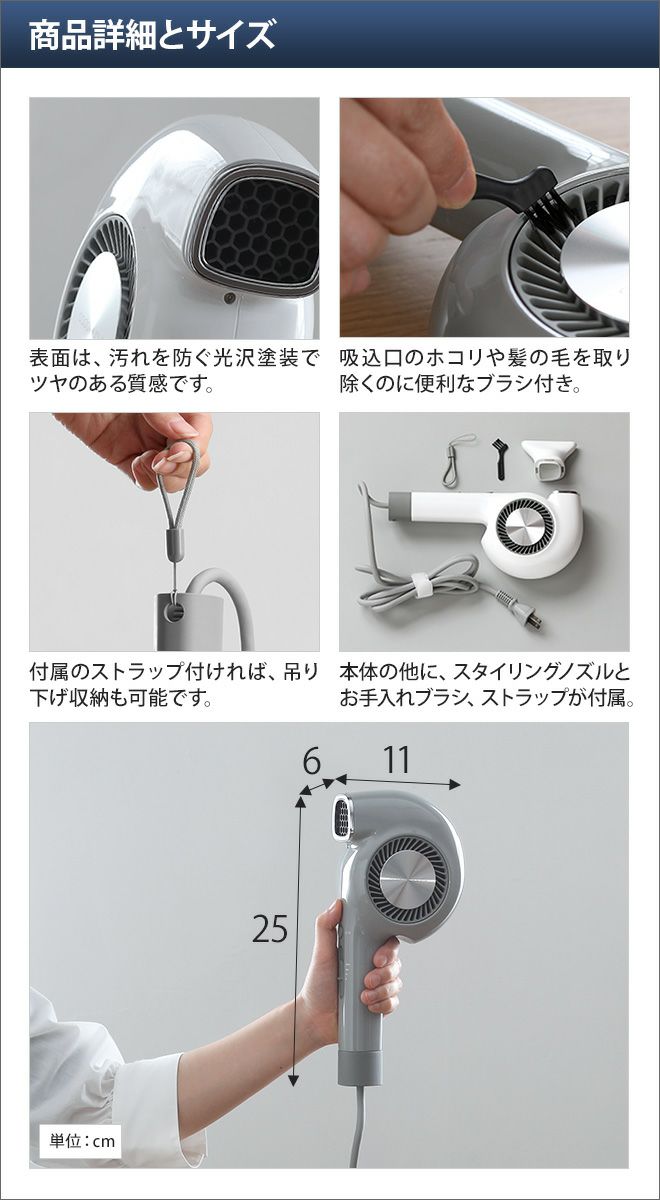 商品詳細とサイズ

表面は、汚れを防ぐ光沢塗装でツヤのある質感です。

吸込口のホコリや髪の毛を取り除くのに便利なブラシ付き。

付属のストラップ付ければ、吊り下げ収納も可能です。

本体の他に、スタイリングノズルとお手入れブラシ、ストラップが付属。

6

11

25

単位：cm