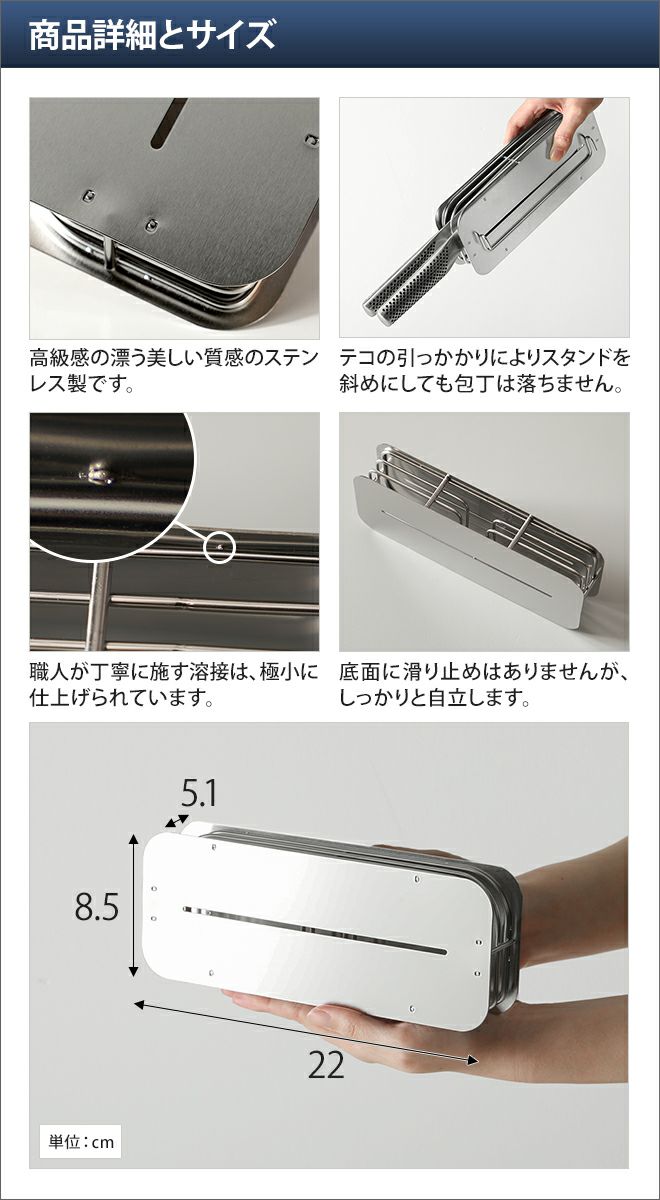 商品詳細とサイズ

高級感の漂う美しい質感のステンレス製です。

テコの引っかかりによりスタンドを斜めにしても包丁は落ちません。

職人が丁寧に施す溶接は、極小に仕上げられています。

底面に滑り止めはありませんが、しっかりと自立します。

5.1

8.5

22

単位：cm