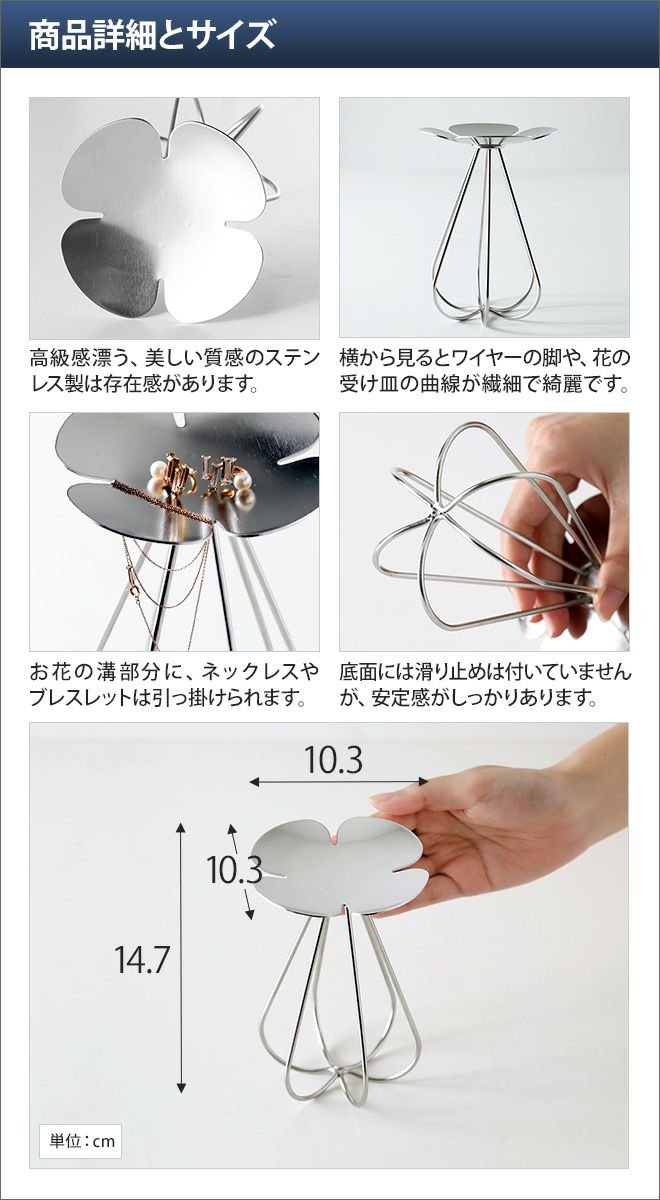 商品詳細とサイズ

高級感漂う、美しい質感のステンレス製は存在感があります。

横から見るとワイヤーの脚や、花の受け皿の曲線が繊細で綺麗です。

お花の溝部分に、ネックレスやブレスレットは引っ掛けられます。

底面には滑り止めは付いていませんが、安定感がしっかりあります。

10.3

10.3

14.7

単位：cm