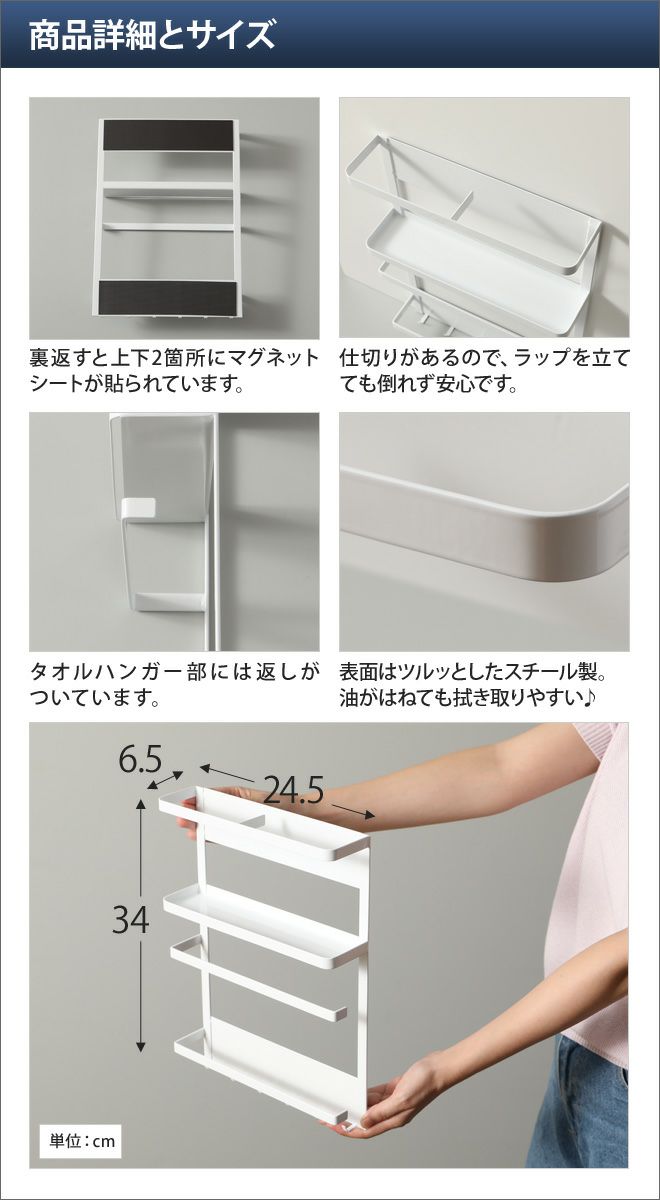 商品詳細とサイズ

裏返すと上下2箇所にマグネットシートが貼られています。

仕切りがあるので、ラップを立てても倒れず安心です。

タオルハンガー部には返しがついています。

表面はツルッとしたスチール製。油がはねても拭き取りやすい♪

6.5

24.5

34

単位：cm