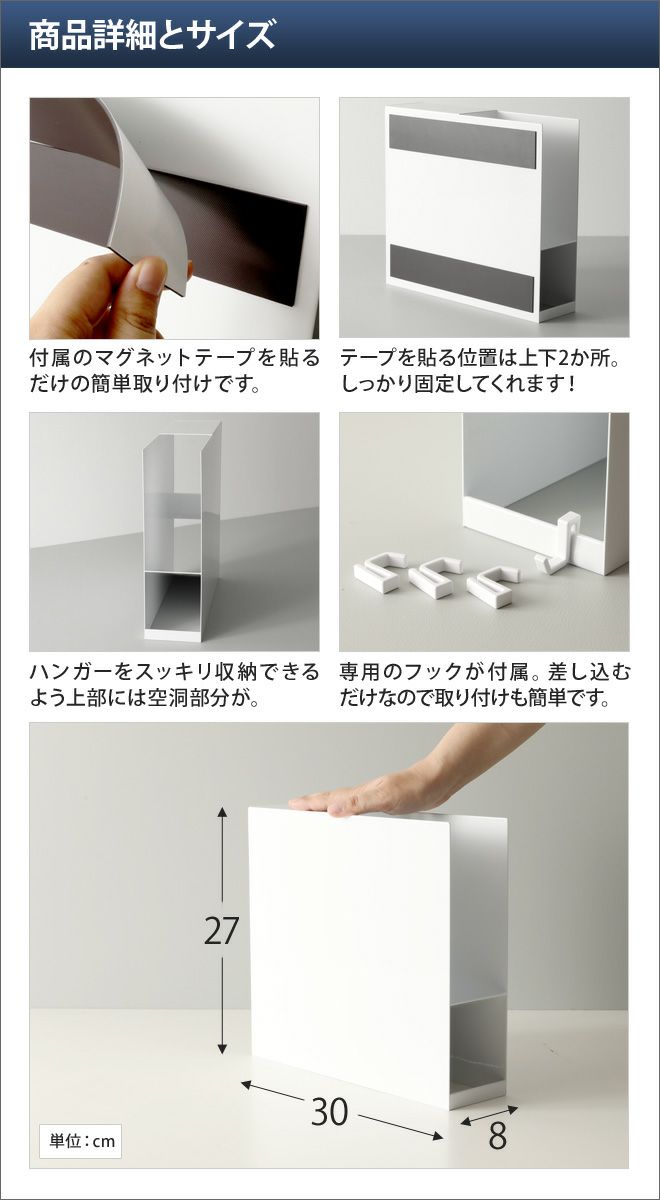 商品詳細とサイズ

付属のマグネットテープを貼るだけの簡単取り付けです。

テープを貼る位置は上下2か所。しっかり固定してくれます！

ハンガーをスッキリ収納できるよう上部には空洞部分が。

専用のフックが付属。差し込むだけなので取り付けも簡単です。

27

30

8

単位：cm