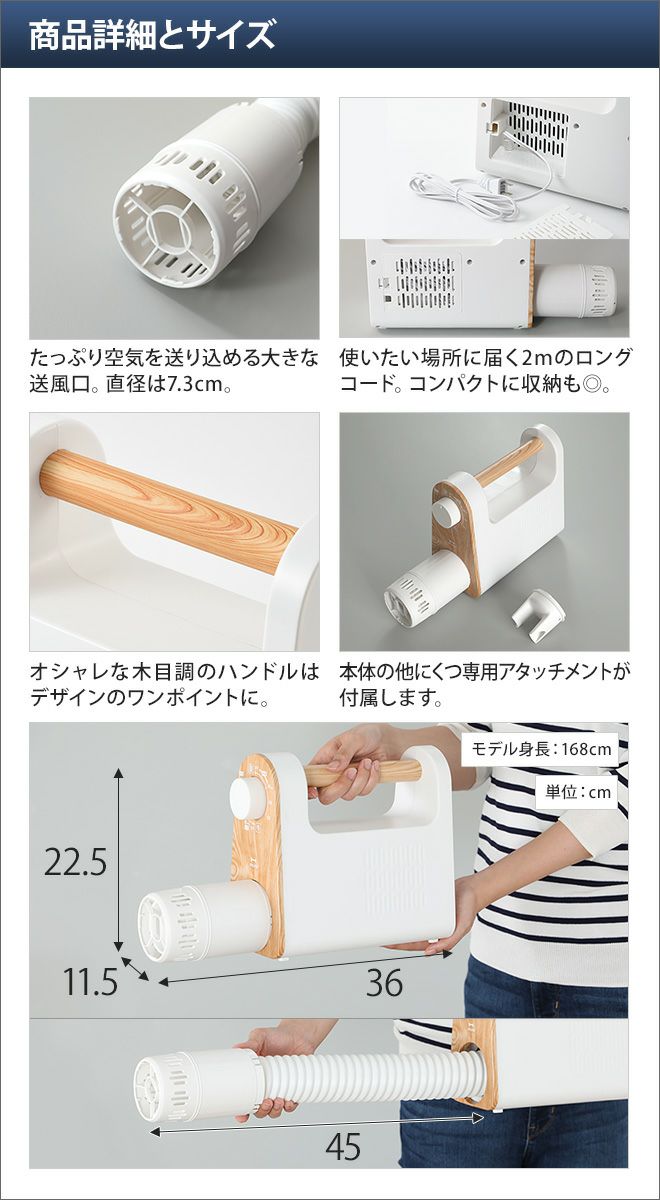 商品詳細とサイズ

たっぷり空気を送り込める大きな送風口。直径は7.3cm。

使いたい場所に届く2mのロングコード。コンパクトに収納も◎。

オシャレな木目調のハンドルはデザインのワンポイントに。

本体の他にくつ専用アタッチメントが付属します。

モデル身長：168cm

単位：cm

22.5

11.5

36

45