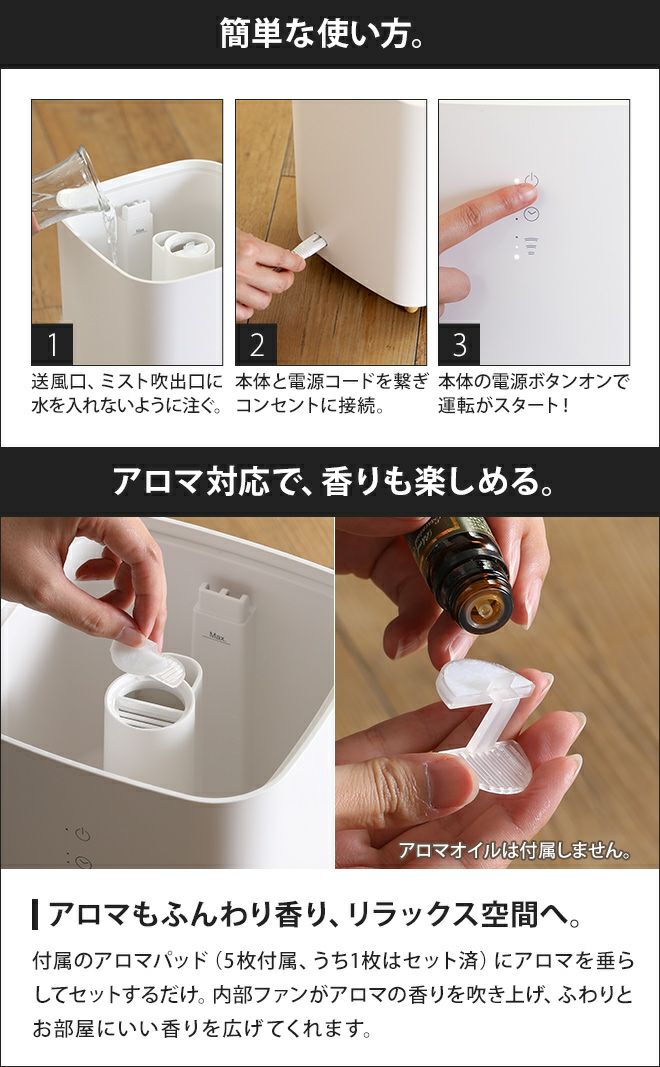 簡単な使い方。

Max

1

送風口、ミスト吹出口に水を入れないように注ぐ。

2

本体と電源コードを繋ぎコンセントに接続。

3

本体の電源ボタンオンで運転がスタート！

アロマ対応で、香りも楽しめる。

Max

アロマオイルは付属しません。

アロマもふんわり香り、リラックス空間へ。

付属のアロマパッド（5枚付属、うち1枚はセット済）にアロマを垂らしてセットするだけ。内部ファンがアロマの香りを吹き上げ、ふわりとお部屋にいい香りを広げてくれます。