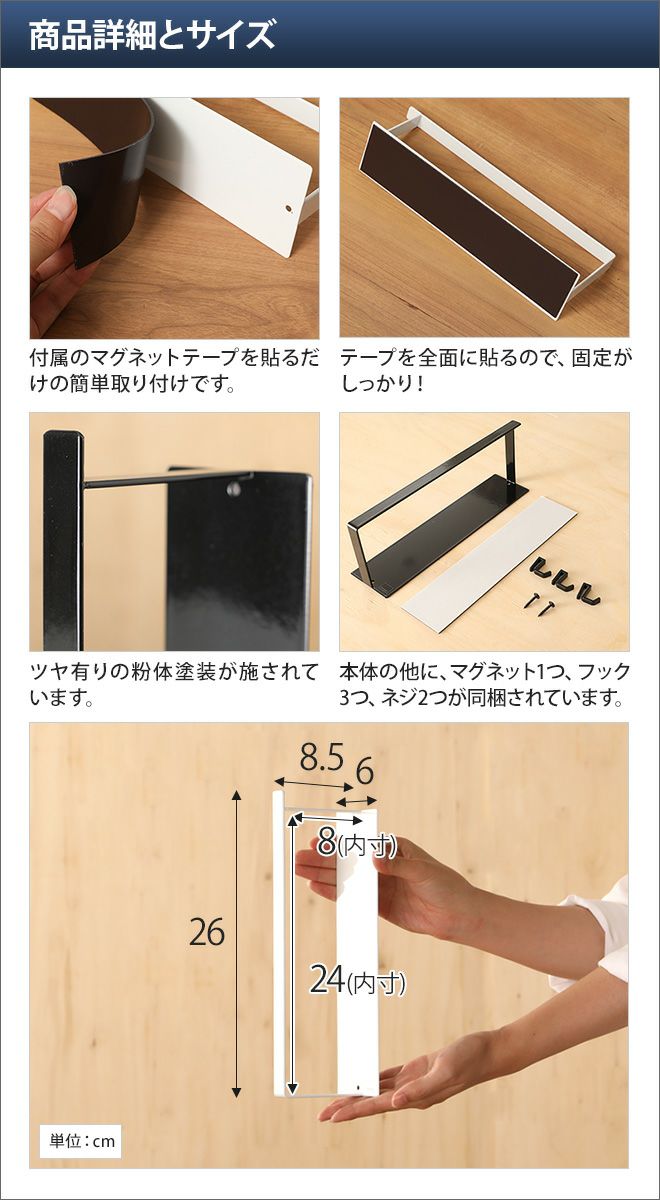 商品詳細とサイズ

付属のマグネットテープを貼るだけの簡単取り付けです。

テープを全面に貼るので、固定がしっかり！

ツヤ有りの粉体塗装が施されています。

本体の他に、マグネット1つ、フック3つ、ネジ2つが同梱されています。

8.5
6
8(内寸)
26
24(内寸)
単位：cm