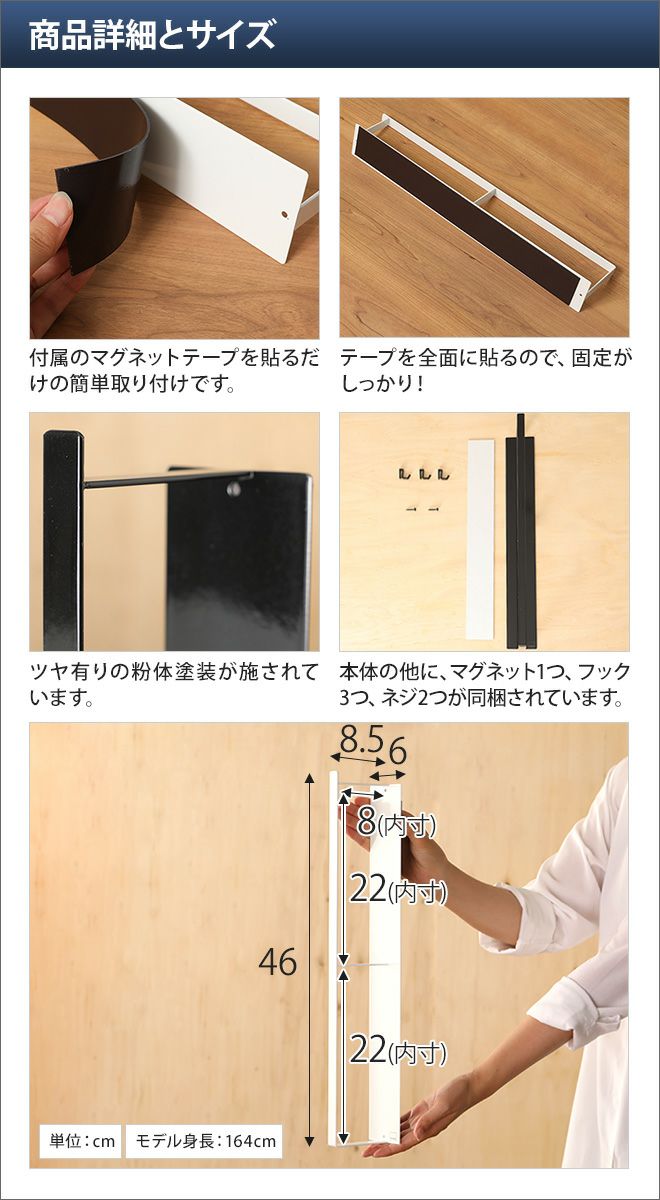 商品詳細とサイズ

付属のマグネットテープを貼るだけの簡単取り付けです。

テープを全面に貼るので、固定がしっかり！

ツヤ有りの粉体塗装が施されています。

本体の他に、マグネット1つ、フック3つ、ネジ2つが同梱されています。

8.5
6
8(内寸)
22(内寸)
46
22(内寸)

単位：cm
モデル身長：164cm