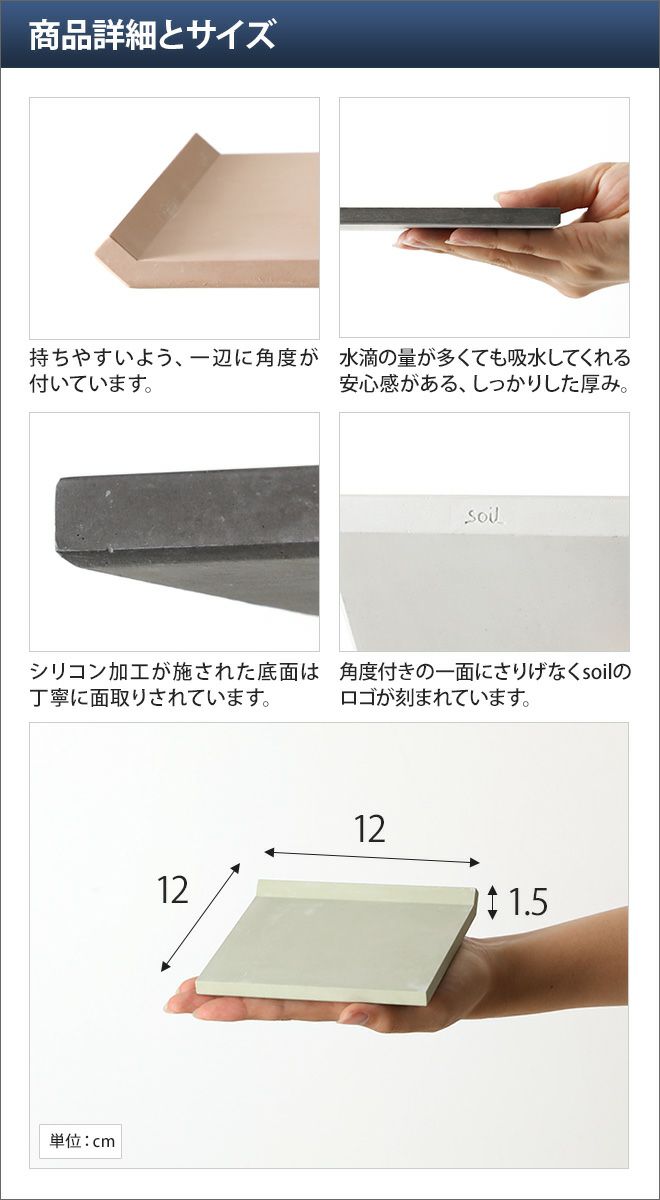 商品詳細とサイズ

持ちやすいよう、一辺に角度が付いています。

水滴の量が多くても吸水してくれる安心感がある、しっかりした厚み。

シリコン加工が施された底面は丁寧に面取りされています。

soil

角度付きの一面にさりげなくsoilのロゴが刻まれています。

12

12

1.5

単位：cm