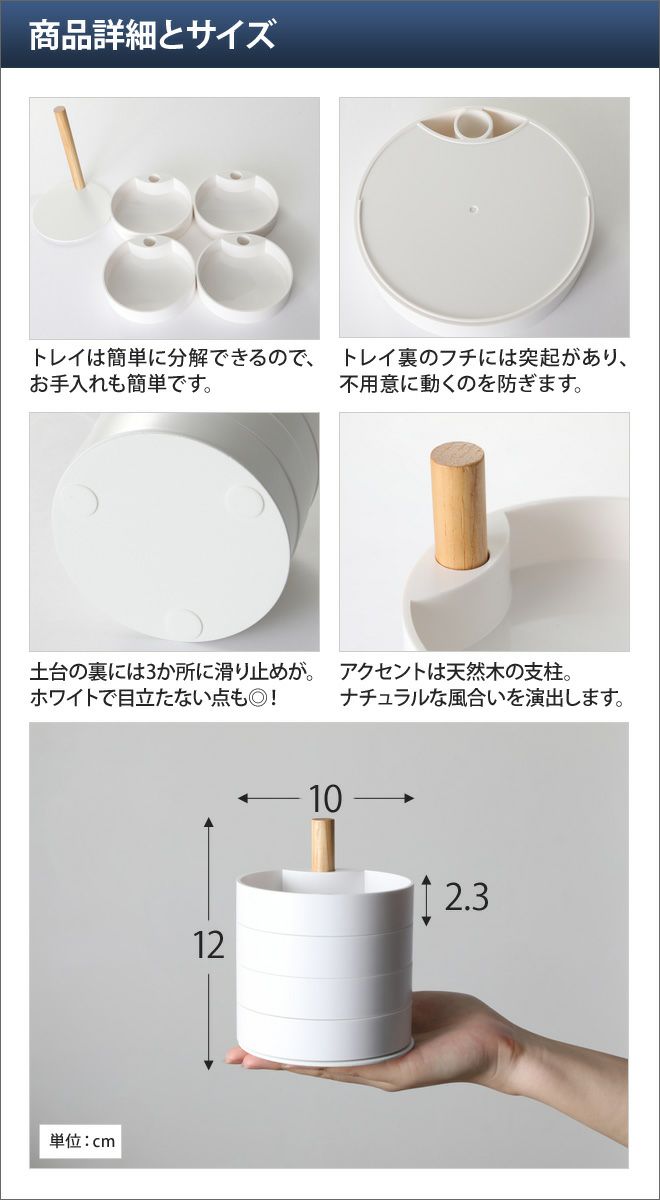 商品詳細とサイズ

トレイは簡単に分解できるので、お手入れも簡単です。

トレイ裏のフチには突起があり、不用意に動くのを防ぎます。

土台の裏には3か所に滑り止めが。ホワイトで目立たない点も◎！

アクセントは天然木の支柱。ナチュラルな風合いを演出します。

10

2.3

12

単位：cm