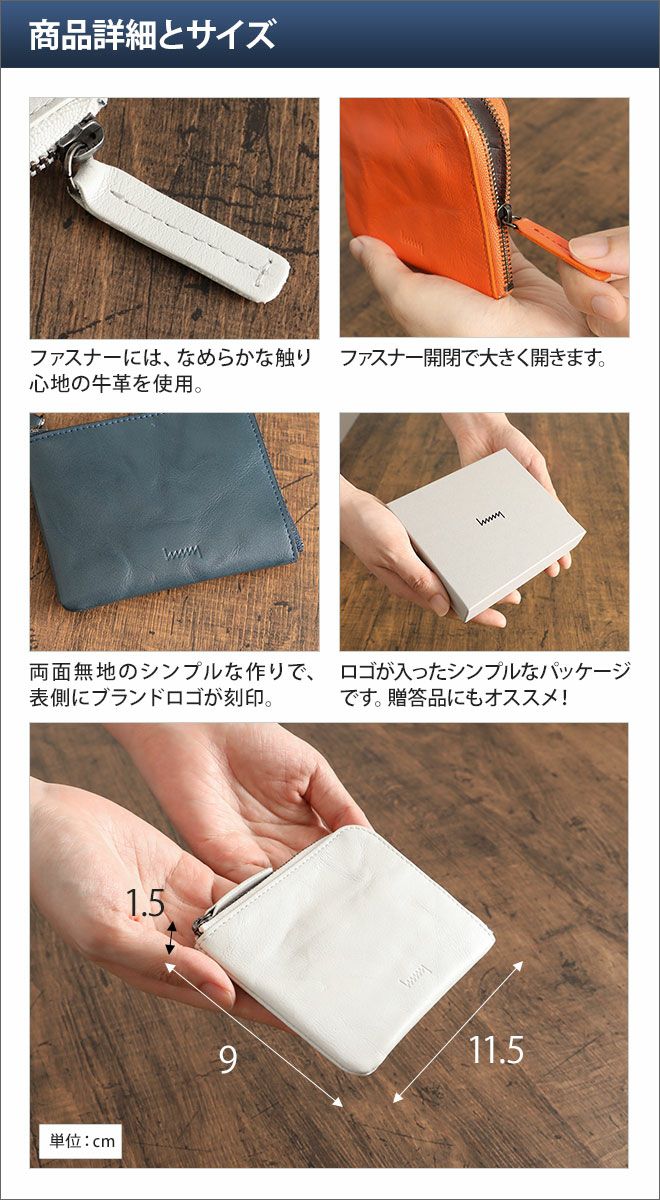 商品詳細とサイズ

ファスナーには、なめらかな触り心地の牛革を使用。

ファスナー開閉で大きく開きます。

両面無地のシンプルな作りで、表側にブランドロゴが刻印。

ロゴが入ったシンプルなパッケージです。贈答品にもオススメ！

1.5

9

11.5

単位：cm