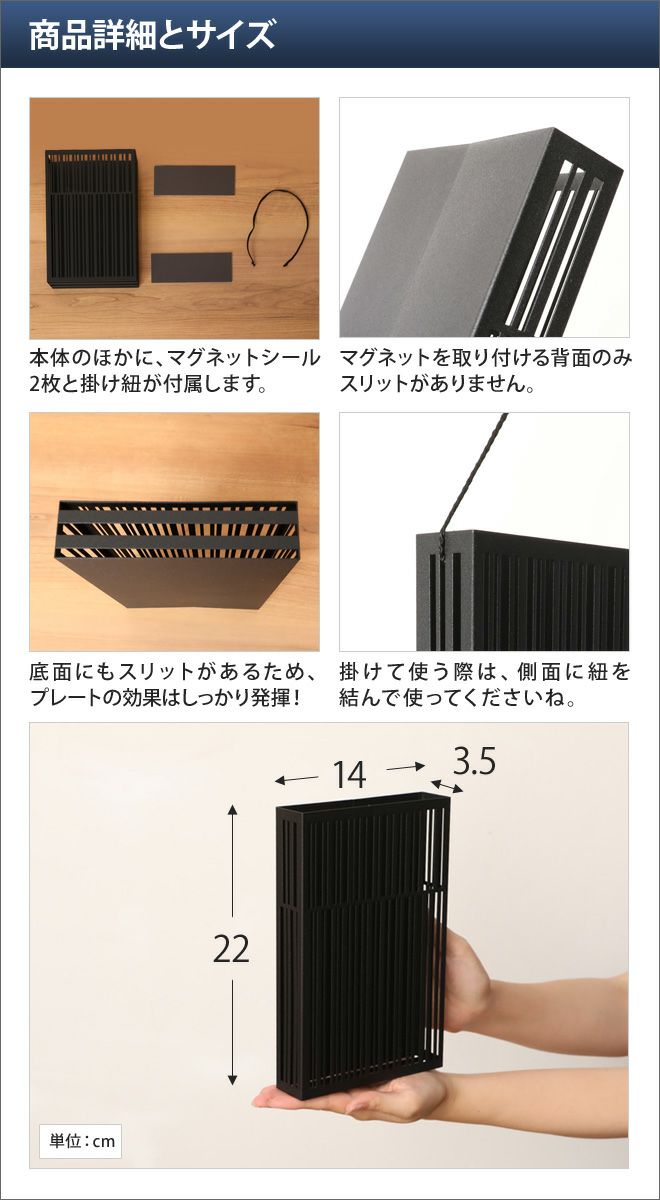 商品詳細とサイズ

本体のほかに、マグネットシール2枚と掛け紐が付属します。

マグネットを取り付ける背面のみスリットがありません。

底面にもスリットがあるため、プレートの効果はしっかり発揮!

掛けて使う際は、側面に紐を結んで使ってくださいね。

14

3.5

22

単位:cm