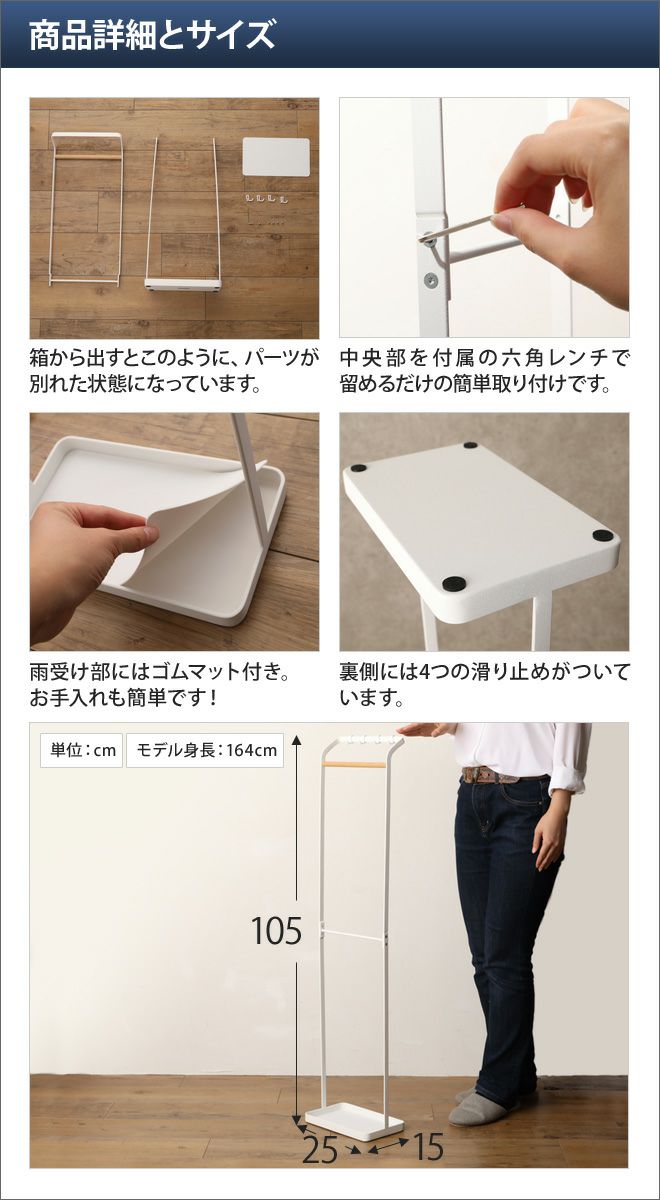 商品詳細とサイズ

箱から出すとこのように、パーツが別れた状態になっています。

中央部を付属の六角レンチで留めるだけの簡単取り付けです。

雨受け部にはゴムマット付き。お手入れも簡単です！

裏側には4つの滑り止めがついています。

単位：cm

モデル身長：164cm

105

25

15