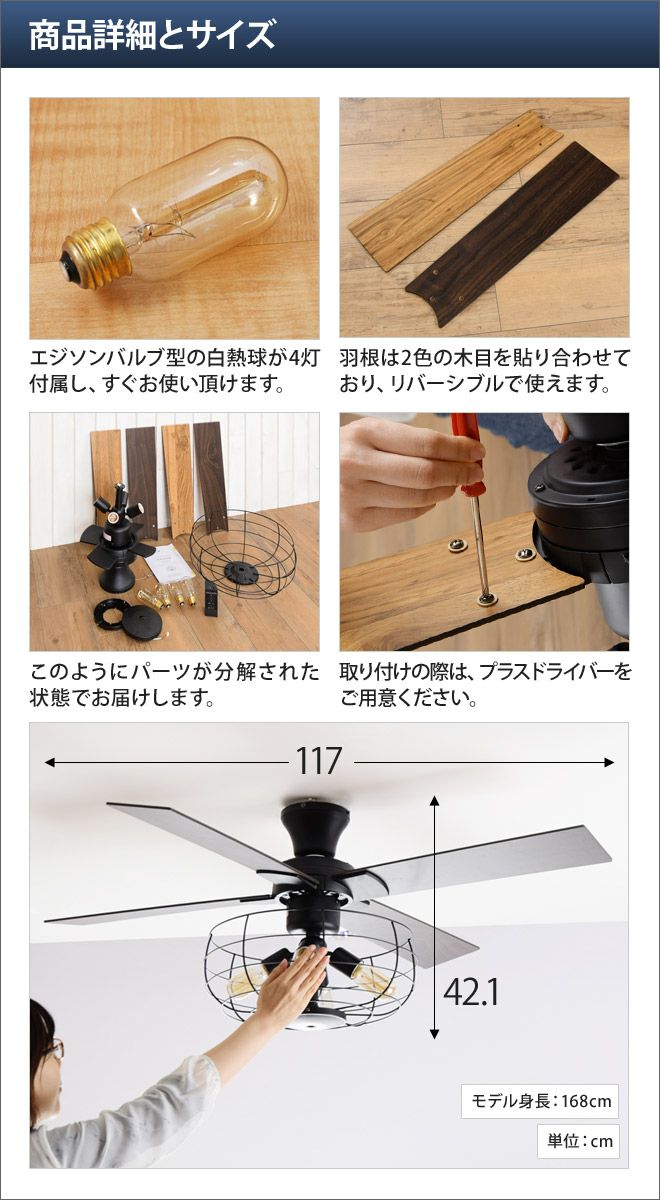 商品詳細とサイズ

エジソンバルブ型の白熱球が4灯付属し、すぐお使い頂けます。

羽根は2色の木目を貼り合わせており、リバーシブルで使えます。

このようにパーツが分解された状態でお届けします。

取り付けの際は、プラスドライバーをご用意ください。

117

42.1

モデル身長：168cm

単位：cm