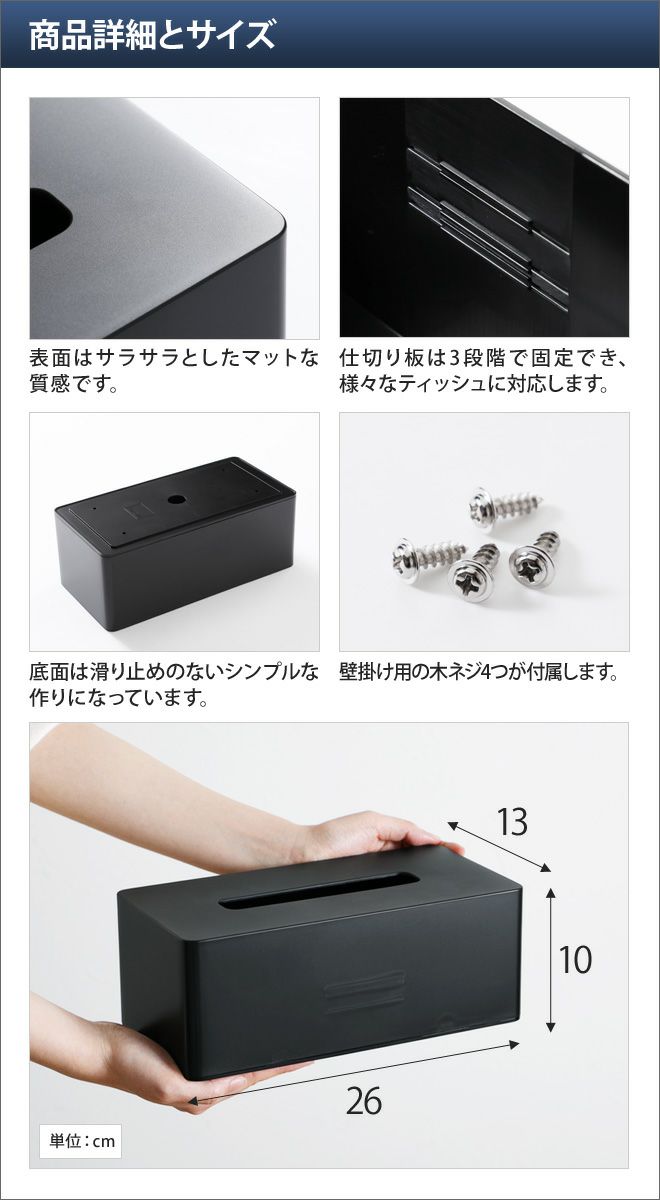 商品詳細とサイズ

表面はサラサラとしたマットな質感です。

仕切り板は3段階で固定でき、様々なティッシュに対応します。

底面は滑り止めのないシンプルな作りになっています。

壁掛け用の木ネジ4つが付属します。

13

10

26

単位：cm