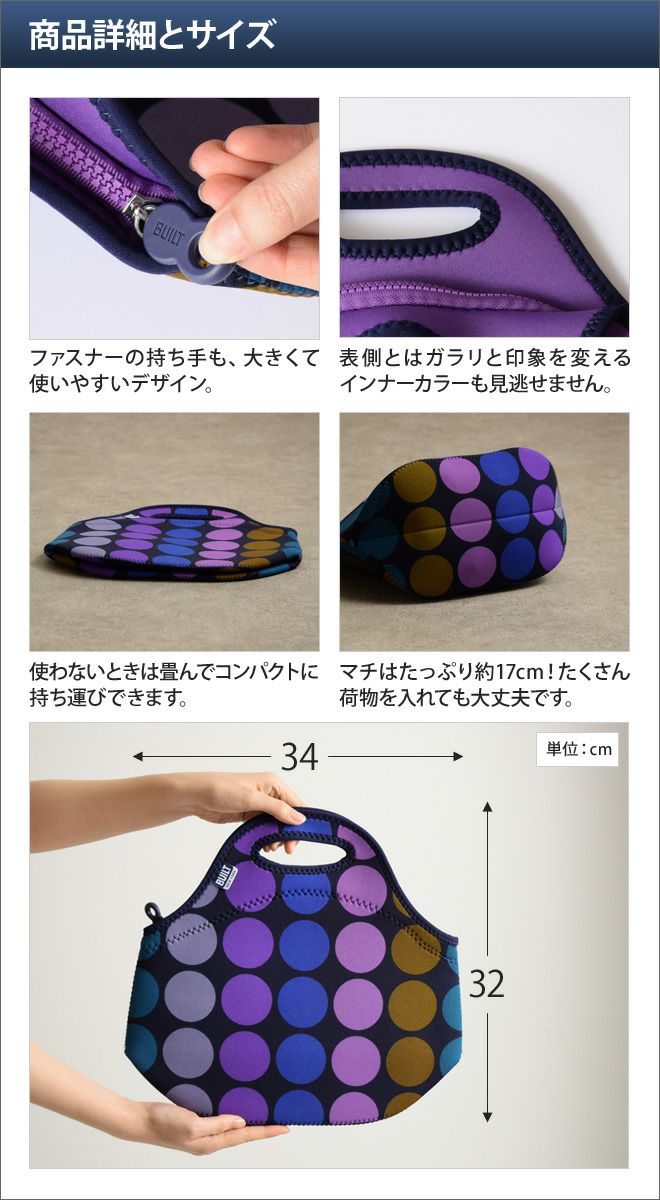 商品詳細とサイズ

BUILT

ファスナーの持ち手も、大きくて使いやすいデザイン。

表側とはガラリと印象を変えるインナーカラーも見逃せません。

使わないときは畳んでコンパクトに持ち運びできます。

マチはたっぷり約17cm！たくさん荷物を入れても大丈夫です。

34

単位：cm

BUILT

32