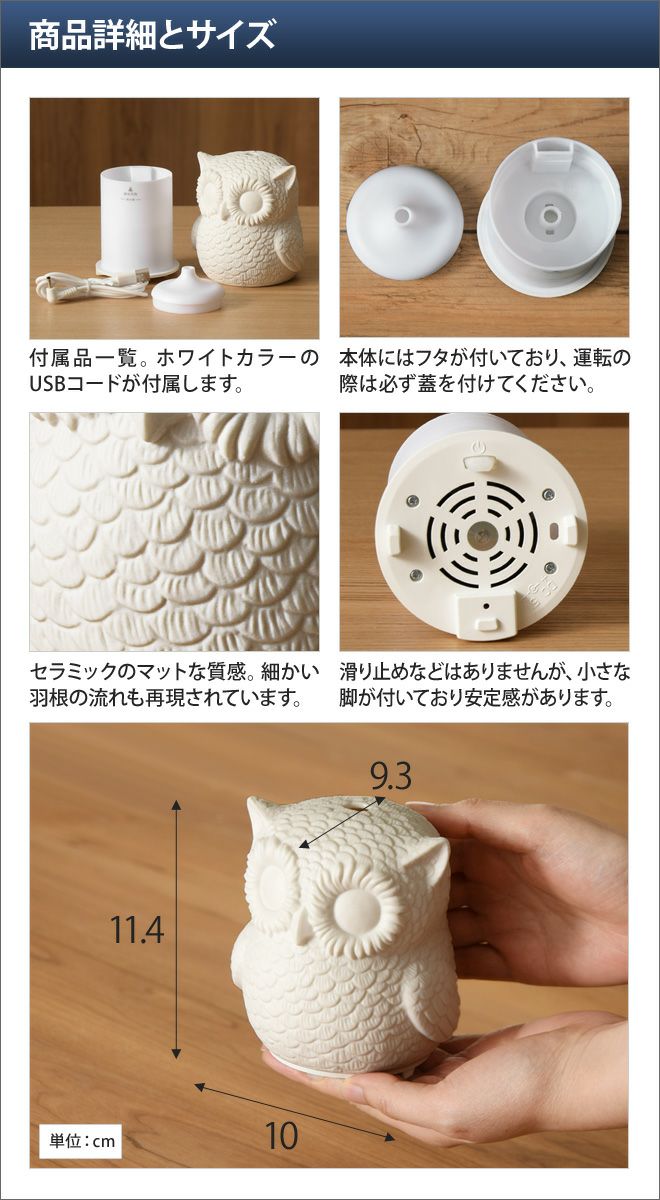 商品詳細とサイズ

付属品一覧。ホワイトカラーのUSBコードが付属します。

本体にはフタが付いており、運転の際は必ず蓋を付けてください。

セラミックのマットな質感。細かい羽根の流れも再現されています。

滑り止めなどはありませんが、小さな脚が付いており安定感があります。

9.3

11.4

10

単位：cm