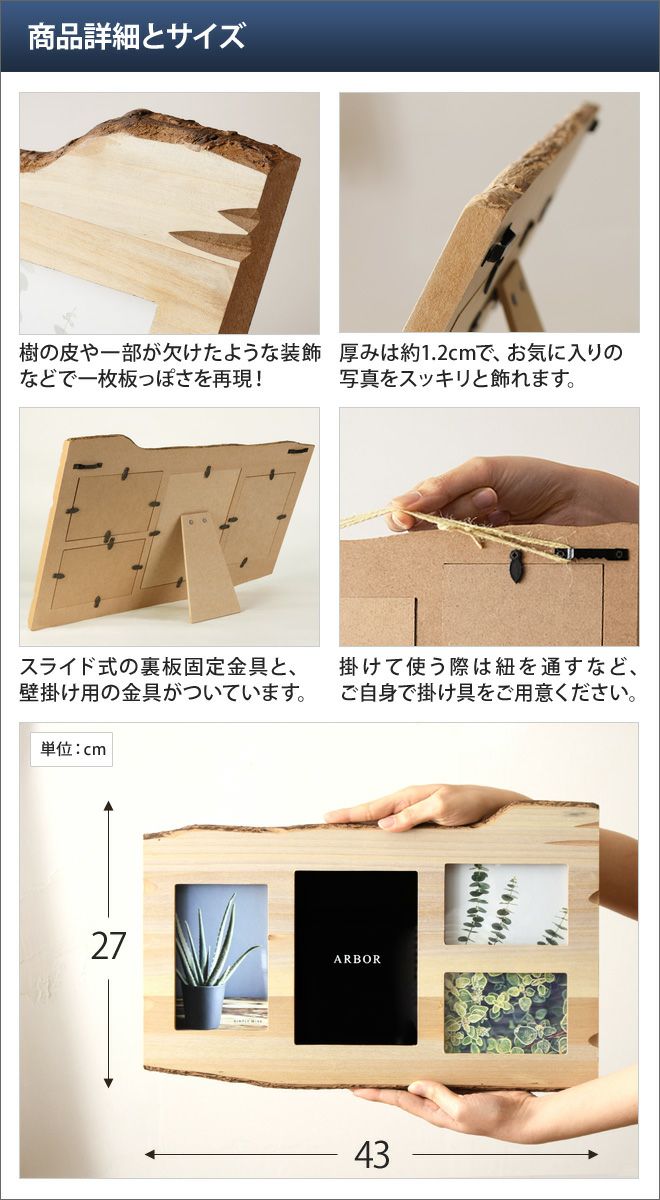 商品詳細とサイズ

樹の皮や一部が欠けたような装飾などで一枚板っぽさを再現！

厚みは約1.2cmで、お気に入りの写真をスッキリと飾れます。

スライド式の裏板固定金具と、壁掛け用の金具がついています。

掛けて使う際は紐を通すなど、ご自身で掛け具をご用意ください。

単位：cm

27

ARBOR

43