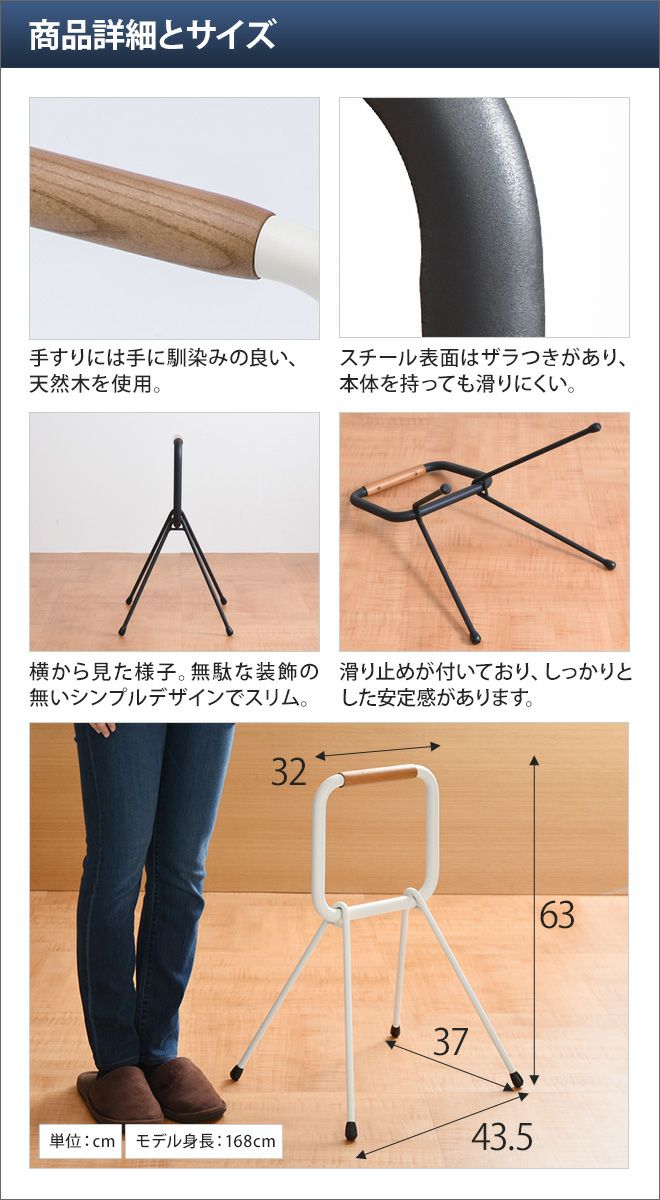 商品詳細とサイズ

手すりには手に馴染みの良い、天然木を使用。

スチール表面はザラつきがあり、本体を持っても滑りにくい。

横から見た様子。無駄な装飾の無いシンプルデザインでスリム。

滑り止めが付いており、しっかりとした安定感があります。

32

63

37

43.5

単位：cm

モデル身長：168cm