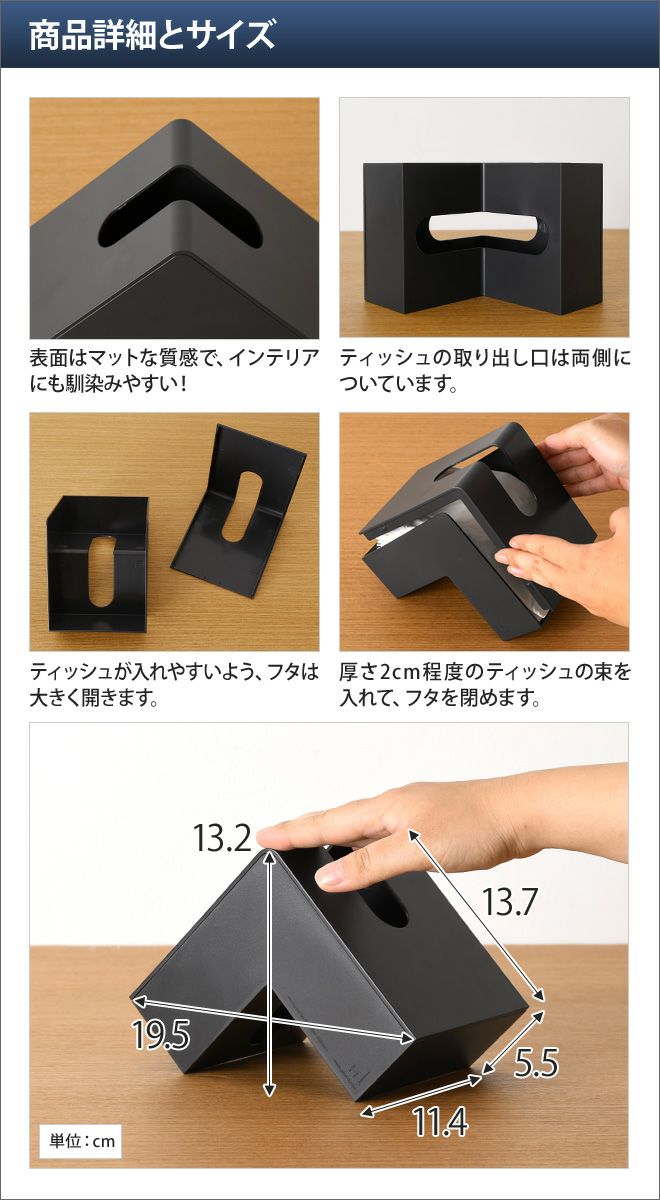 商品詳細とサイズ

表面はマットな質感で、インテリアにも馴染みやすい！

ティッシュの取り出し口は両側についています。

ティッシュが入れやすいよう、フタは大きく開きます。

厚さ2cm程度のティッシュの束を入れて、フタを閉めます。

13.2

13.7

19.5

5.5

11.4

単位：cm