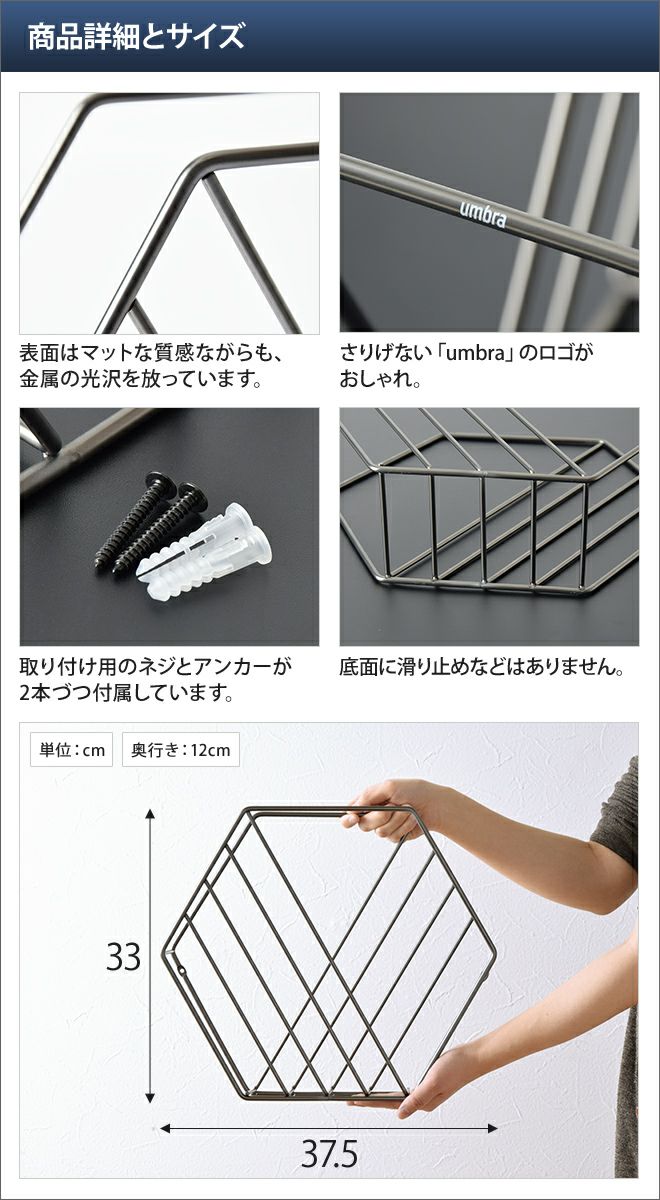 商品詳細とサイズ

umbra

表面はマットな質感ながらも、金属の光沢を放っています。

さりげない「umbra」のロゴがおしゃれ。

取り付け用のネジとアンカーが2本づつ付属しています。

底面に滑り止めなどはありません。

単位：cm

奥行き：12cm

33

37.5