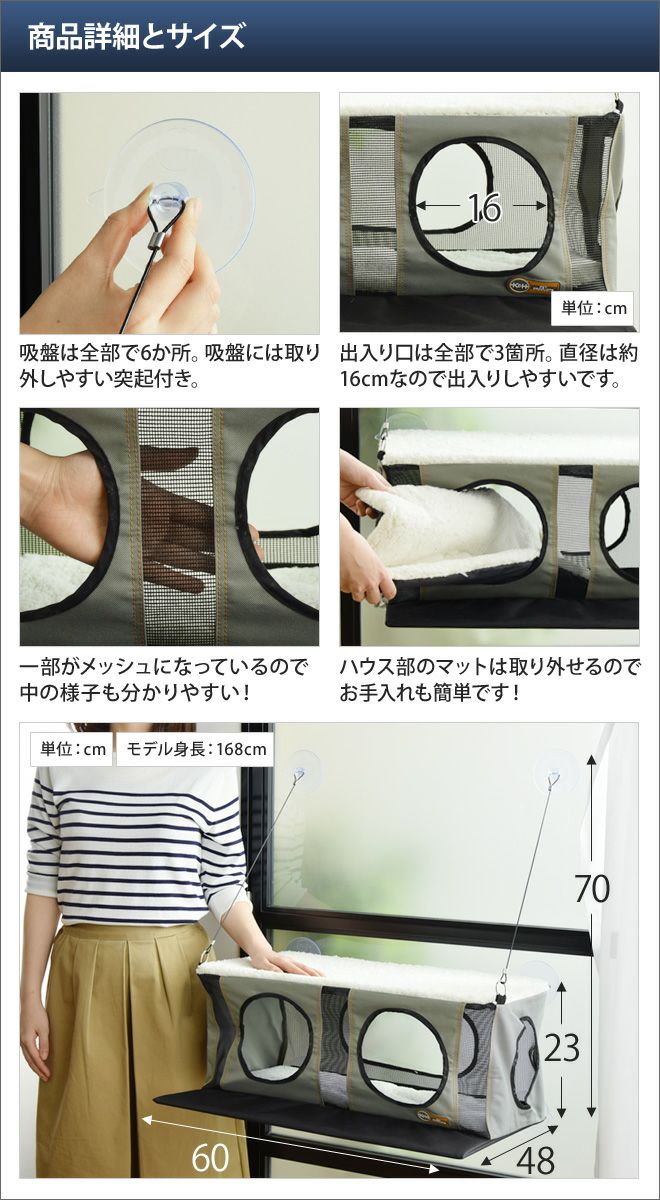 商品詳細とサイズ

吸盤は全部で6か所。吸盤には取り外しやすい突起付き。

16

単位：cm

出入り口は全部で3箇所。直径は約16cmなので出入りしやすいです。

一部がメッシュになっているので中の様子も分かりやすい！

ハウス部のマットは取り外せるのでお手入れも簡単です！

単位：cm

モデル身長：168cm

70

23

60

48