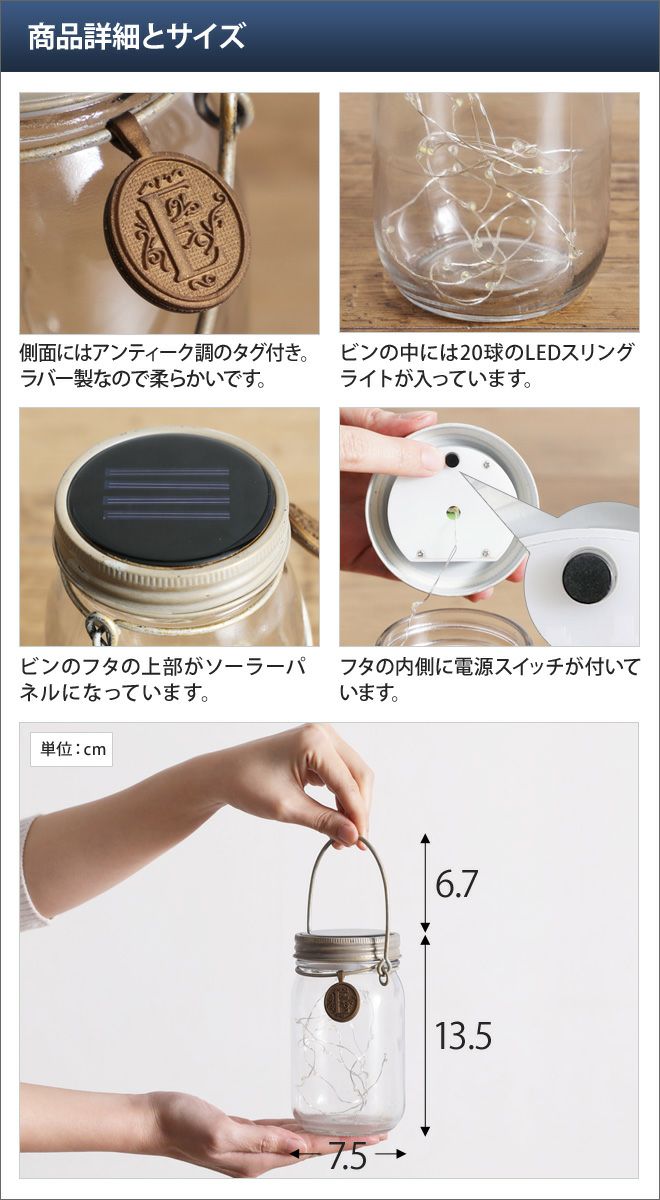 商品詳細とサイズ

側面にはアンティーク調のタグ付き。ラバー製なので柔らかいです。

ビンの中には20球のLEDスリングライトが入っています。

ビンのフタの上部がソーラーパネルになっています。

フタの内側に電源スイッチが付いています。

単位：cm

6.7

13.5

7.5