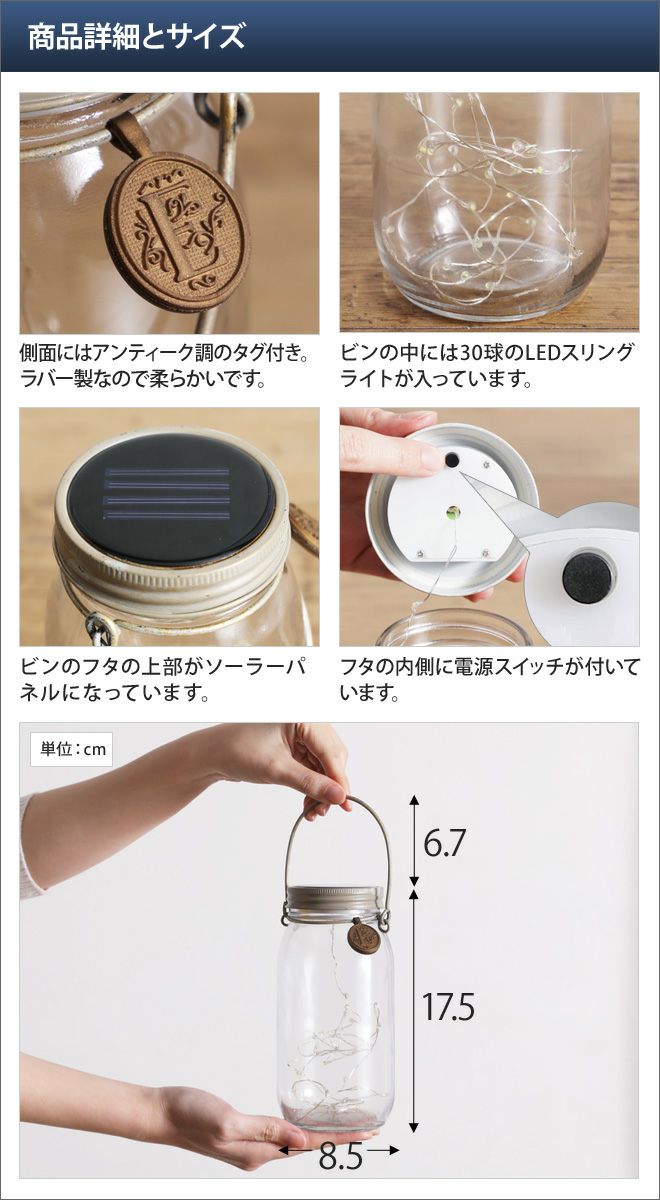 商品詳細とサイズ

側面にはアンティーク調のタグ付き。ラバー製なので柔らかいです。

ビンの中には30球のLEDスリングライトが入っています。

ビンのフタの上部がソーラーパネルになっています。

フタの内側に電源スイッチが付いています。

単位：cm

6.7

17.5

8.5