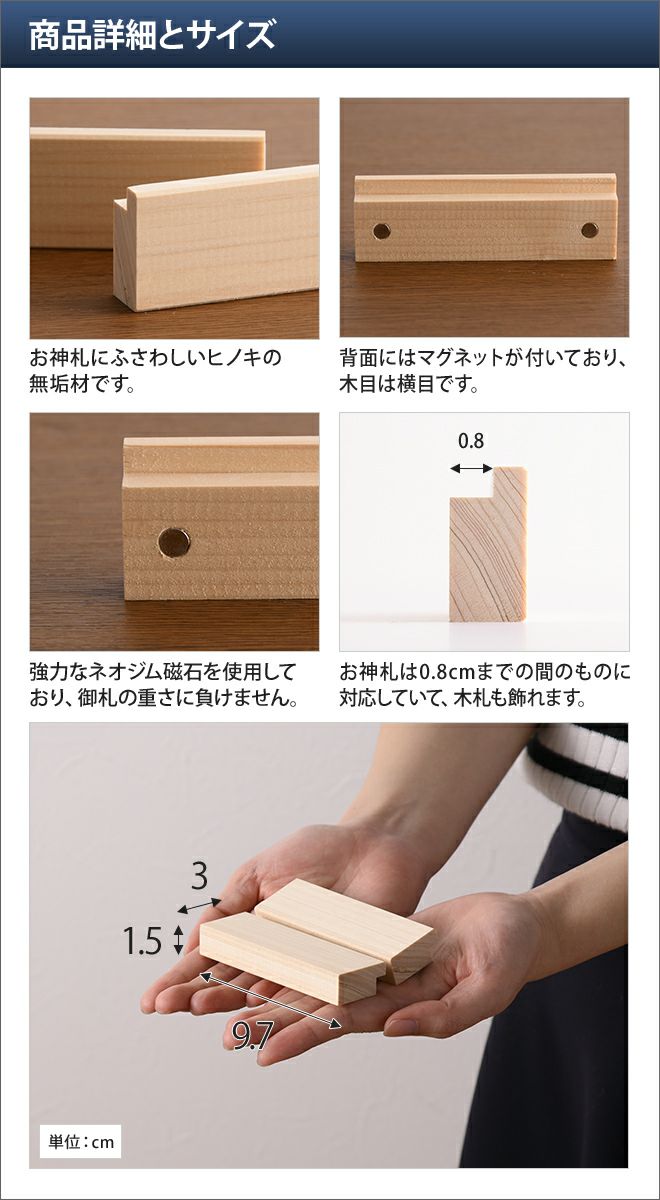 商品詳細とサイズ

お神札にふさわしいヒノキの無垢材です。

背面にはマグネットが付いており、木目は横目です。

強力なネオジム磁石を使用しており、御札の重さに負けません。

0.8

お神札は0.8cmまでの間のものに対応していて、木札も飾れます。

3

1.5

9.7

単位：cm