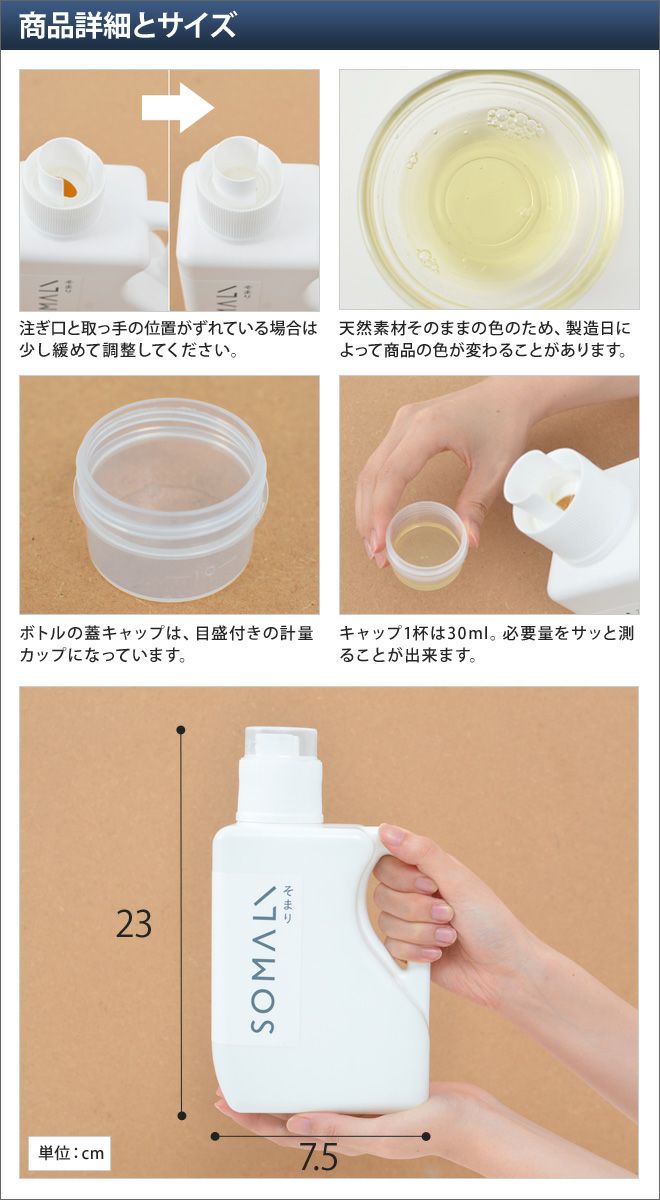 商品詳細とサイズ

注ぎ口と取っ手の位置がずれている場合は少し緩めて調整してください。

天然素材そのままの色のため、製造日によって商品の色が変わることがあります。

ボトルの蓋キャップは、目盛付きの計量カップになっています。

キャップ1杯は30ml。必要量をサッと測ることが出来ます。

そまり
SOMALI

23

7.5

単位：cm