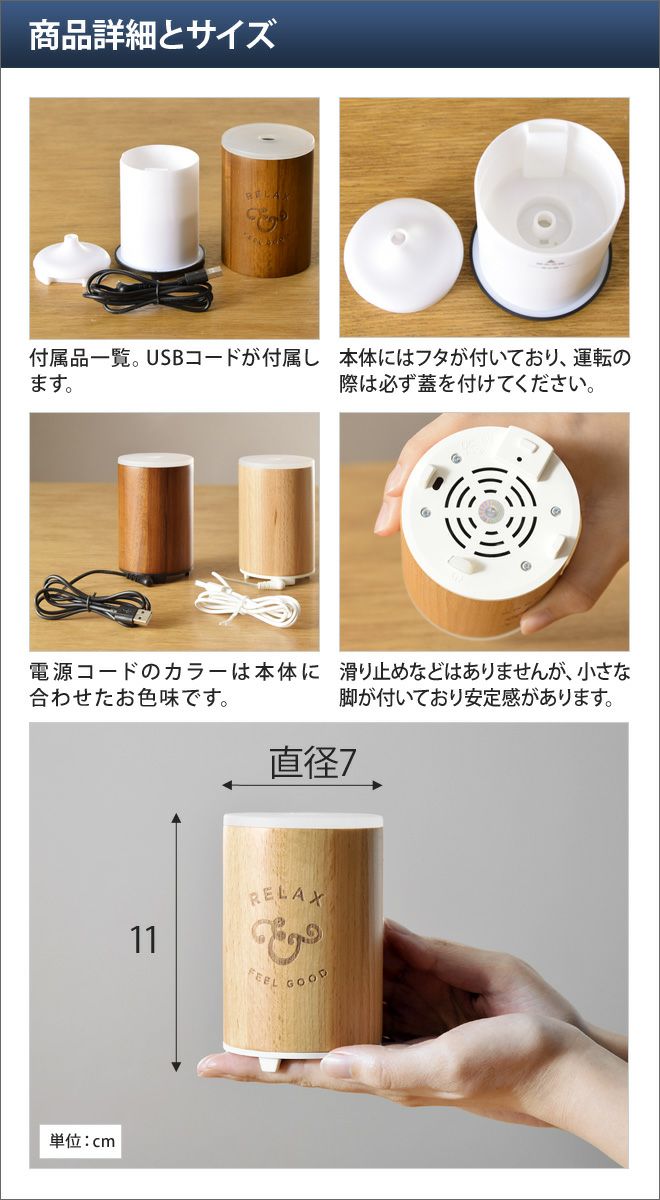 商品詳細とサイズ

RELAX
&
FEEL GOOD

付属品一覧。USBコードが付属します。

本体にはフタが付いており、運転の際は必ず蓋を付けてください。

電源コードのカラーは本体に合わせたお色味です。

滑り止めなどはありませんが、小さな脚が付いており安定感があります。

直径7

11

RELAX
&
FEEL GOOD

単位：cm