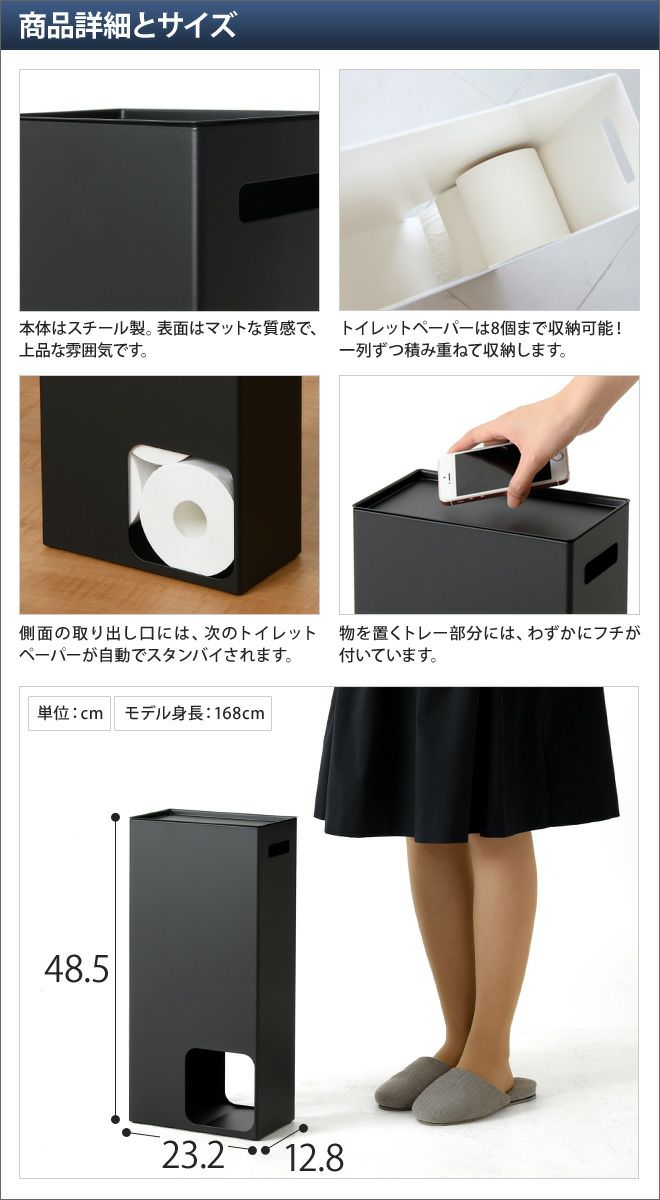 商品詳細とサイズ

本体はスチール製。表面はマットな質感で、上品な雰囲気です。

トイレットペーパーは8個まで収納可能！一列ずつ積み重ねて収納します。

側面の取り出し口には、次のトイレットペーパーが自動でスタンバイされます。

物を置くトレー部分には、わずかにフチが付いています。

単位：cm

モデル身長：168cm

48.5

23.2

12.8