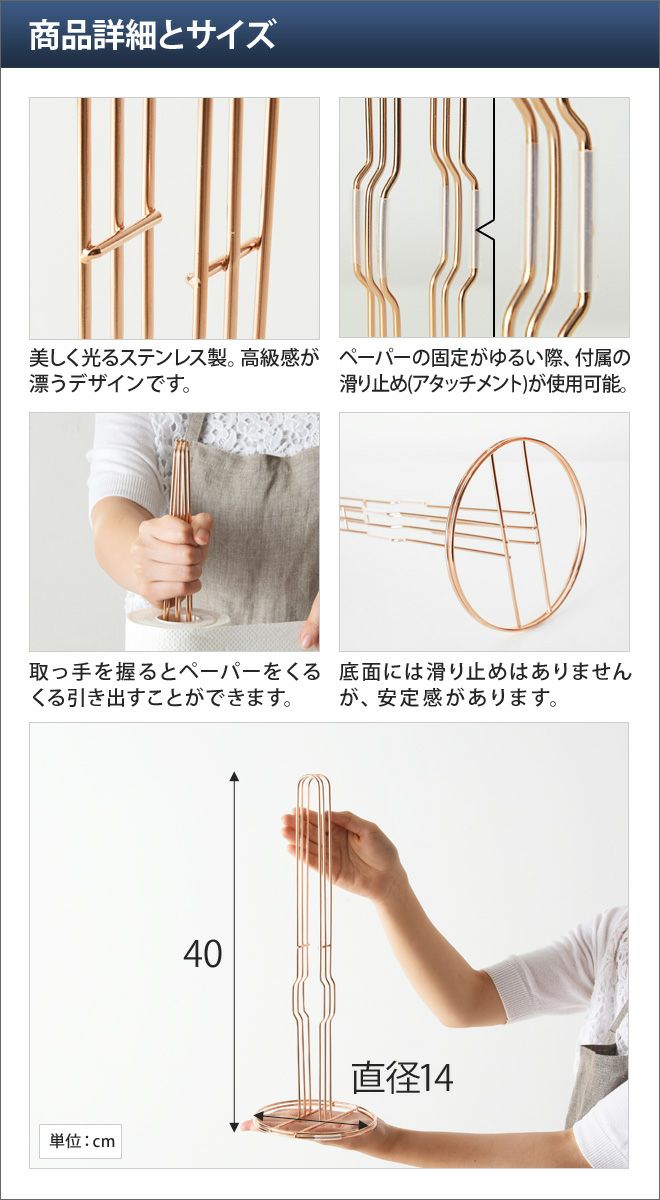 商品詳細とサイズ

美しく光るステンレス製。高級感が漂うデザインです。

ペーパーの固定がゆるい際、付属の滑り止め(アタッチメント)が使用可能。

取っ手を握るとペーパーをくるくる引き出すことができます。

底面には滑り止めはありませんが、安定感があります。

40

直径14

単位：cm