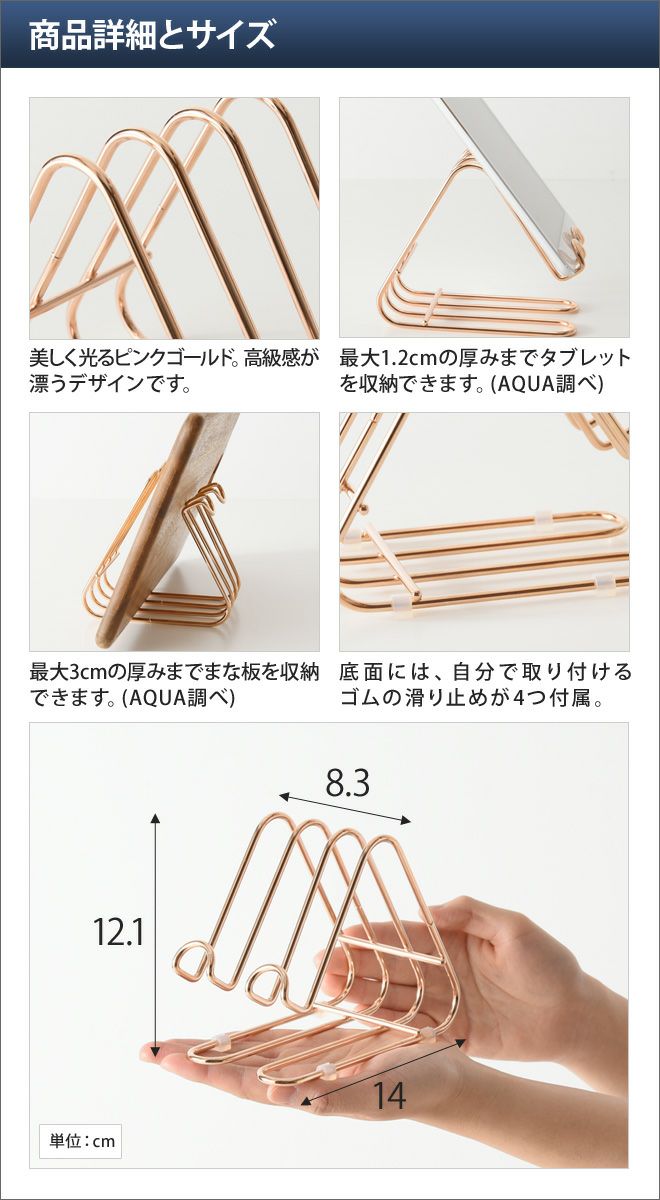 商品詳細とサイズ

美しく光るピンクゴールド。高級感が漂うデザインです。

最大1.2cmの厚みまでタブレットを収納できます。(AQUA調べ)

最大3cmの厚みまでまな板を収納できます。(AQUA調べ)

底面には、自分で取り付けるゴムの滑り止めが4つ付属。

8.3

12.1

14

単位：cm