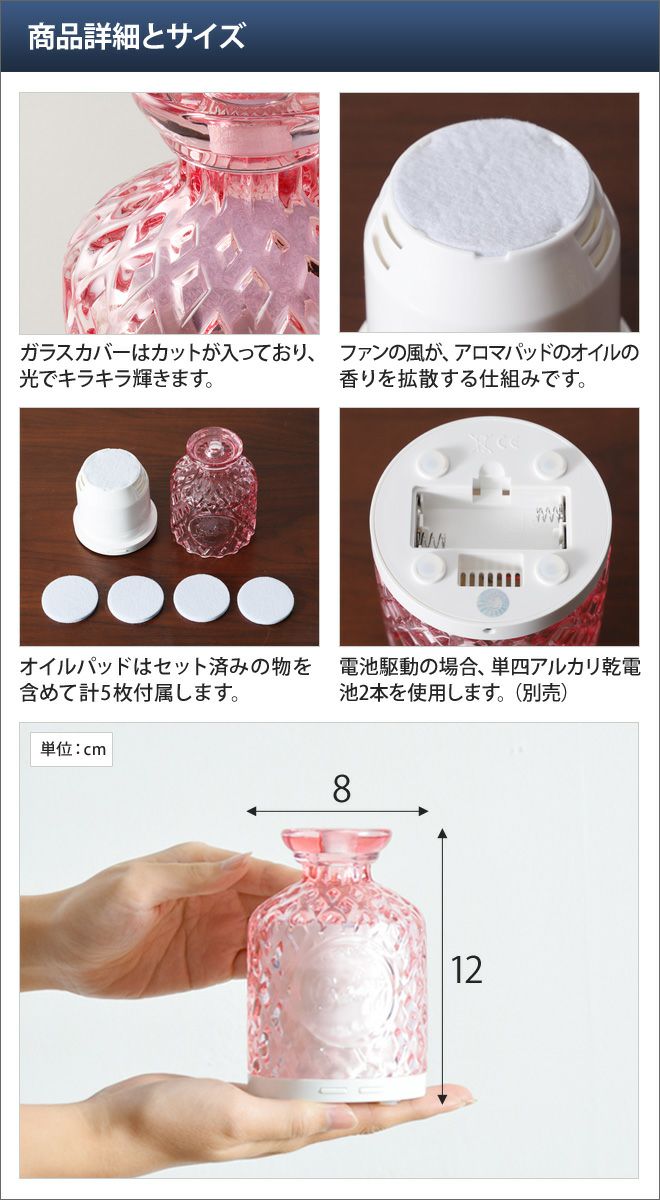 商品詳細とサイズ

ガラスカバーはカットが入っており、光でキラキラ輝きます。

ファンの風が、アロマパッドのオイルの香りを拡散する仕組みです。

オイルパッドはセット済みの物を含めて計5枚付属します。

電池駆動の場合、単四アルカリ乾電池2本を使用します。（別売）

単位：cm

8

12