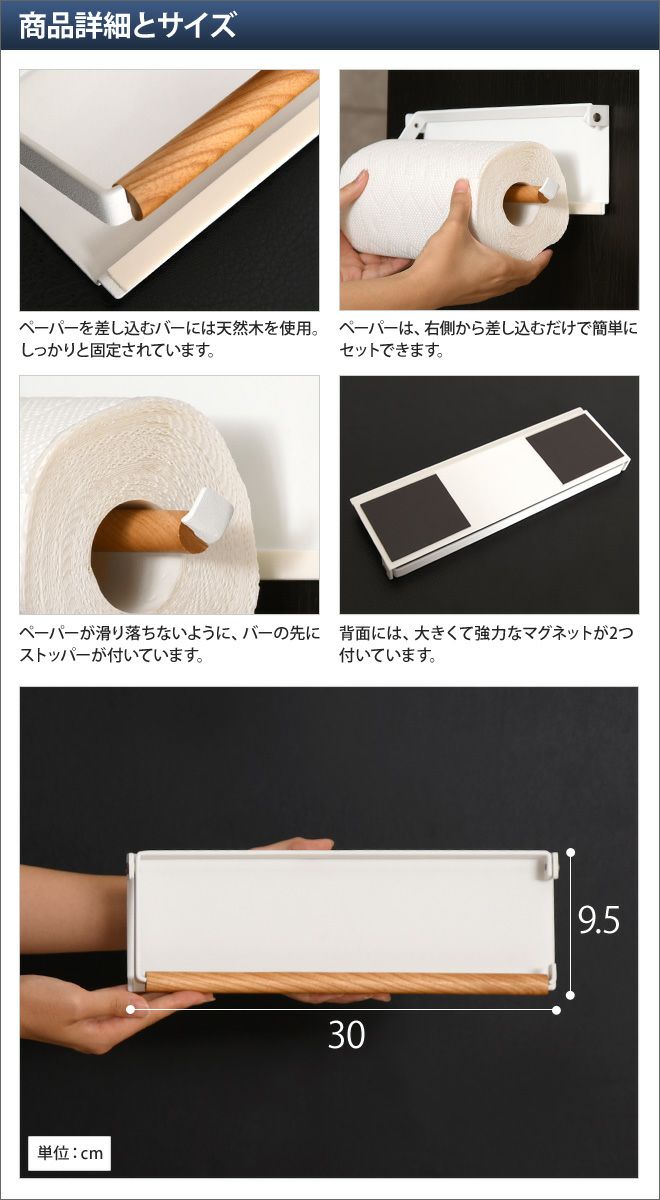 商品詳細とサイズ

ペーパーを差し込むバーには天然木を使用。しっかりと固定されています。

ペーパーは、右側から差し込むだけで簡単にセットできます。

ペーパーが滑り落ちないように、バーの先にストッパーが付いています。

背面には、大きくて強力なマグネットが2つ付いています。

9.5

30

単位：cm