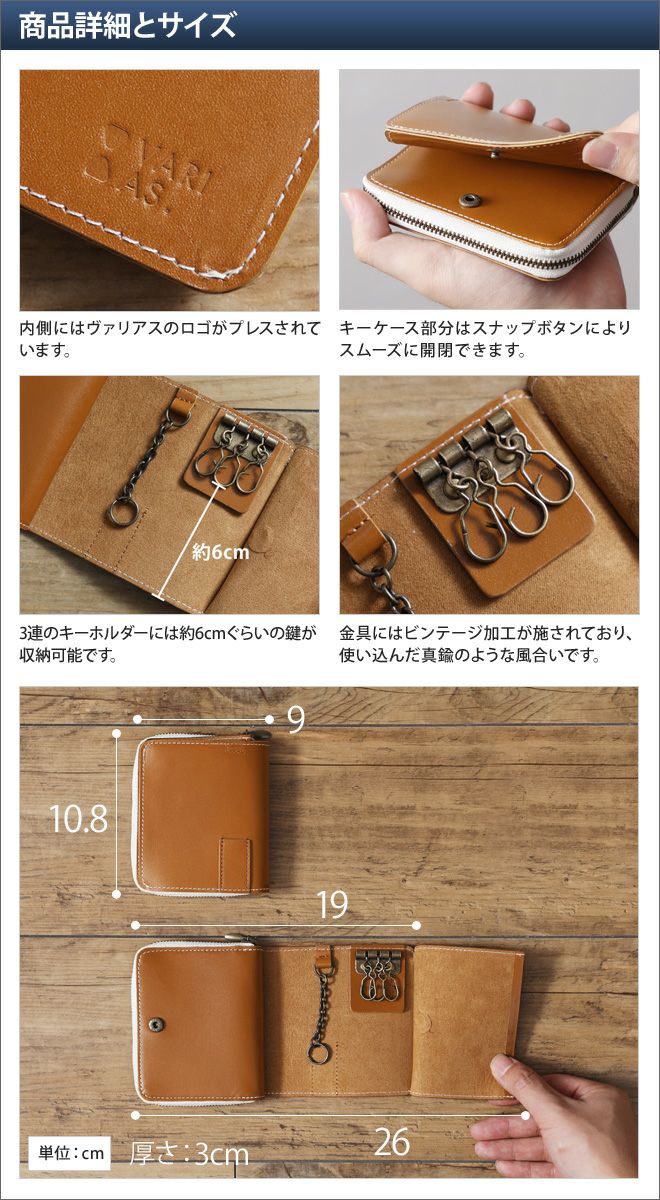 商品詳細とサイズ

VARI AS.

内側にはヴァリアスのロゴがプレスされています。

キーケース部分はスナップボタンによりスムーズに開閉できます。

約6cm

3連のキーホルダーには約6cmぐらいの鍵が収納可能です。

金具にはビンテージ加工が施されており、使い込んだ真鍮のような風合いです。

9

10.8

19

26

単位：cm

厚さ：3cm