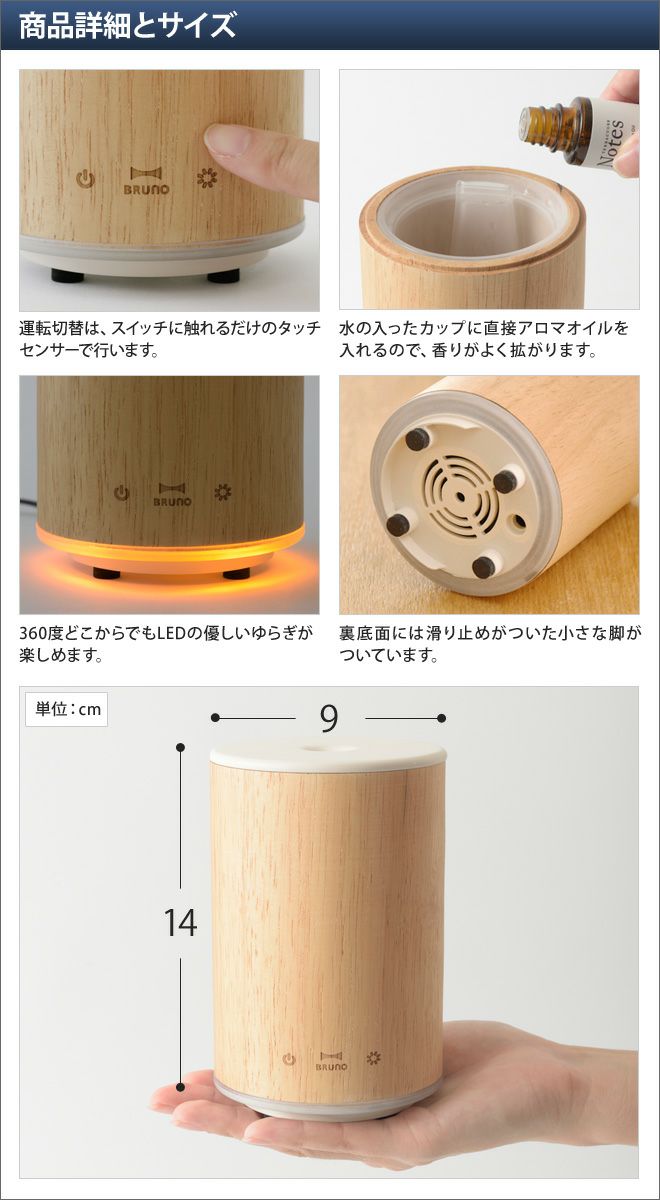 商品詳細とサイズ

BRUNO

Notes

運転切替は、スイッチに触れるだけのタッチセンサーで行います。

水の入ったカップに直接アロマオイルを入れるので、香りがよく拡がります。

BRUNO

360度どこからでもLEDの優しいゆらぎが楽しめます。

裏底面には滑り止めがついた小さな脚がついています。

単位：cm

9

14

BRUNO