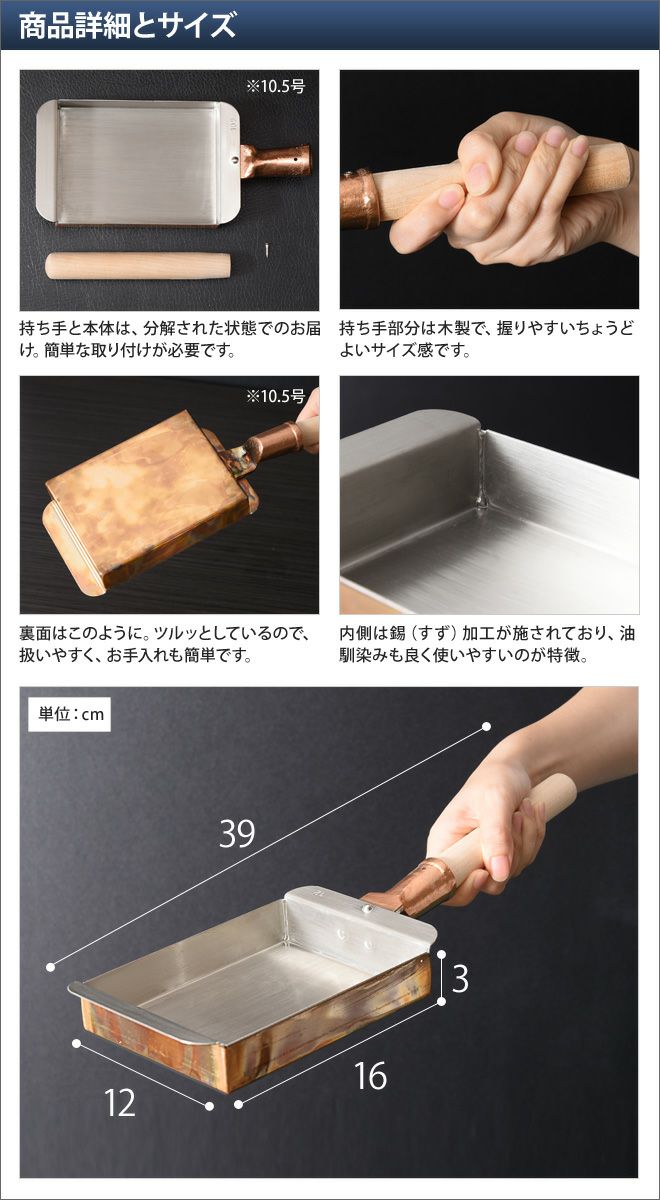 商品詳細とサイズ

※10.5号

持ち手と本体は、分解された状態でのお届け。簡単な取り付けが必要です。

持ち手部分は木製で、握りやすいちょうどよいサイズ感です。

※10.5号

裏面はこのように。ツルッとしているので、扱いやすく、お手入れも簡単です。

内側は錫（すず）加工が施されており、油馴染みも良く使いやすいのが特徴。

単位：cm

39

3

16

12