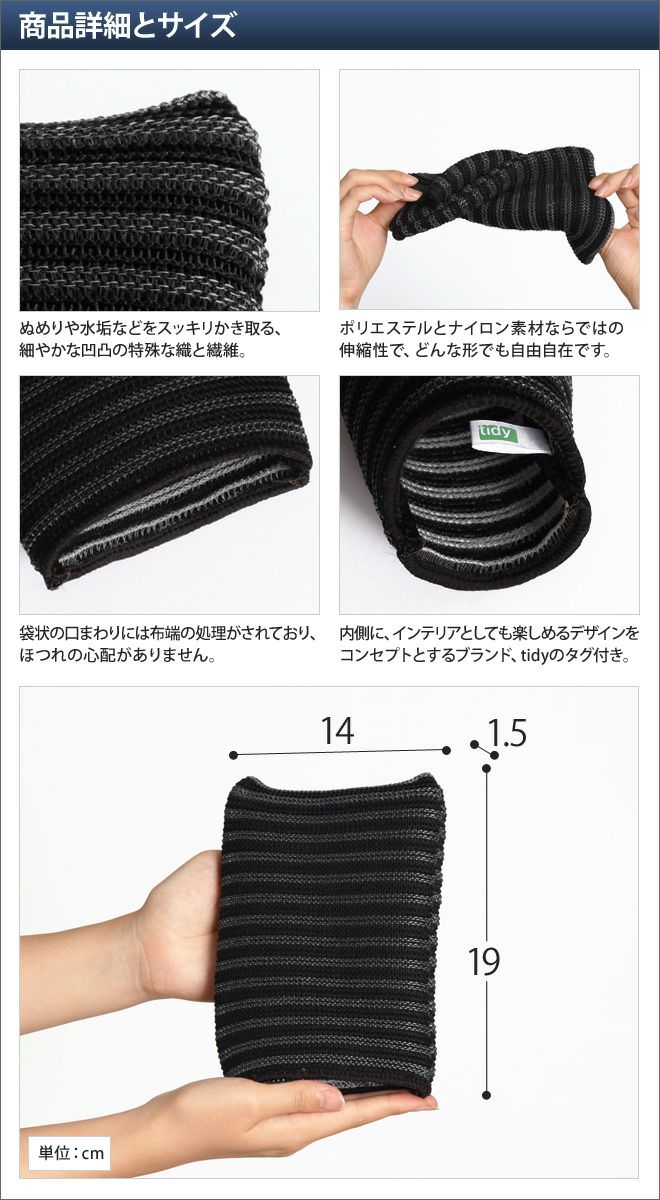 商品詳細とサイズ

ぬめりや水垢などをスッキリかき取る、細やかな凹凸の特殊な織と繊維。

ポリエステルとナイロン素材ならではの伸縮性で、どんな形でも自由自在です。

tidy

袋状の口まわりには布端の処理がされており、ほつれの心配がありません。

内側に、インテリアとしても楽しめるデザインをコンセプトとするブランド、tidyのタグ付き。

14

1.5

19

単位：cm