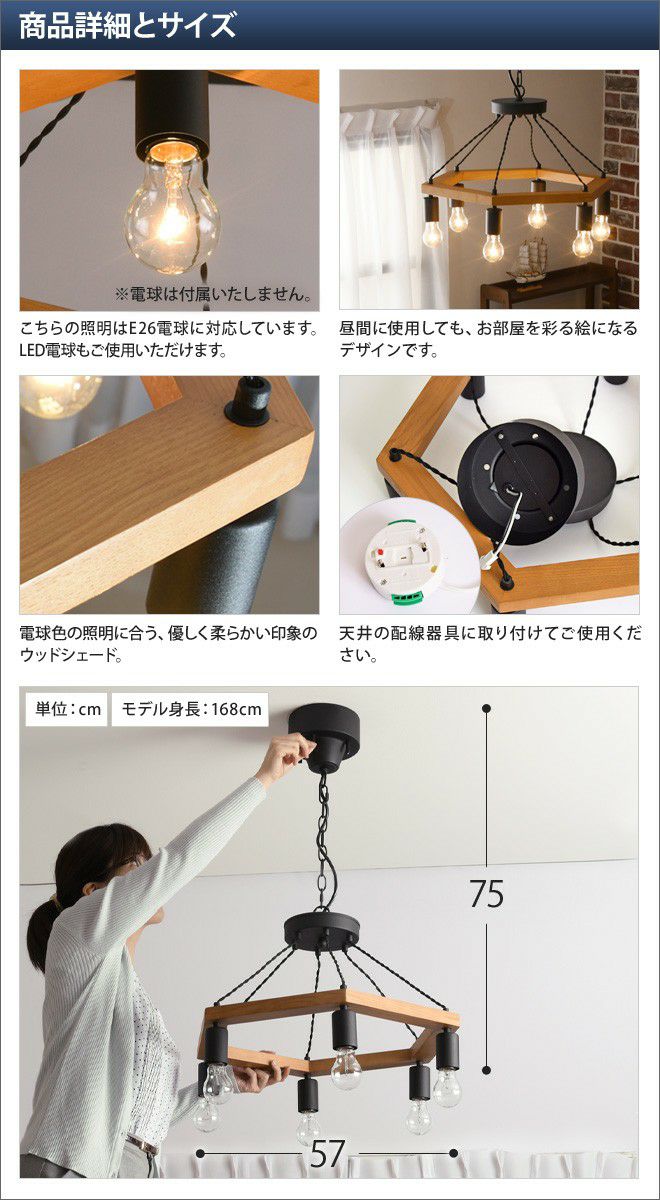 商品詳細とサイズ

※電球は付属いたしません。

こちらの照明はE26電球に対応しています。LED電球もご使用いただけます。

昼間に使用しても、お部屋を彩る絵になるデザインです。

電球色の照明に合う、優しく柔らかい印象のウッドシェード。

天井の配線器具に取り付けてご使用ください。

単位：cm

モデル身長：168cm

75

57