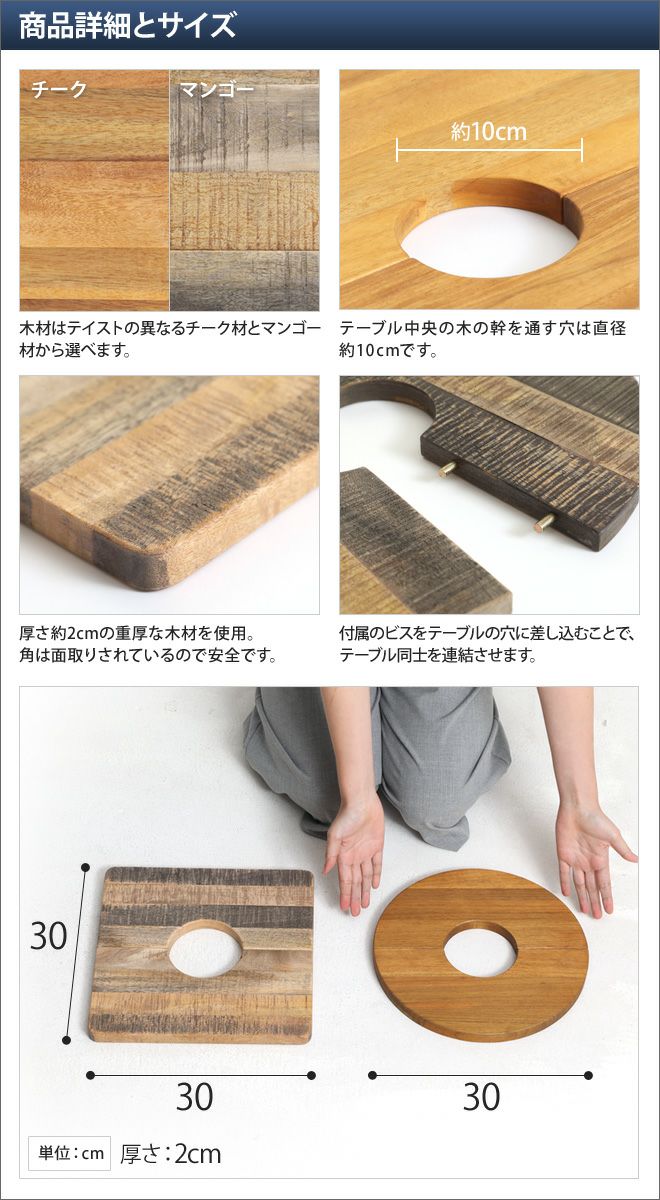 商品詳細とサイズ

チーク

マンゴー

木材はテイストの異なるチーク材とマンゴー材から選べます。

約10cm

テーブル中央の木の幹を通す穴は直径約10cmです。

厚さ約2cmの重厚な木材を使用。
角は面取りされているので安全です。

付属のビスをテーブルの穴に差し込むことで、テーブル同士を連結させます。

30

30

30

単位：cm 厚さ：2cm