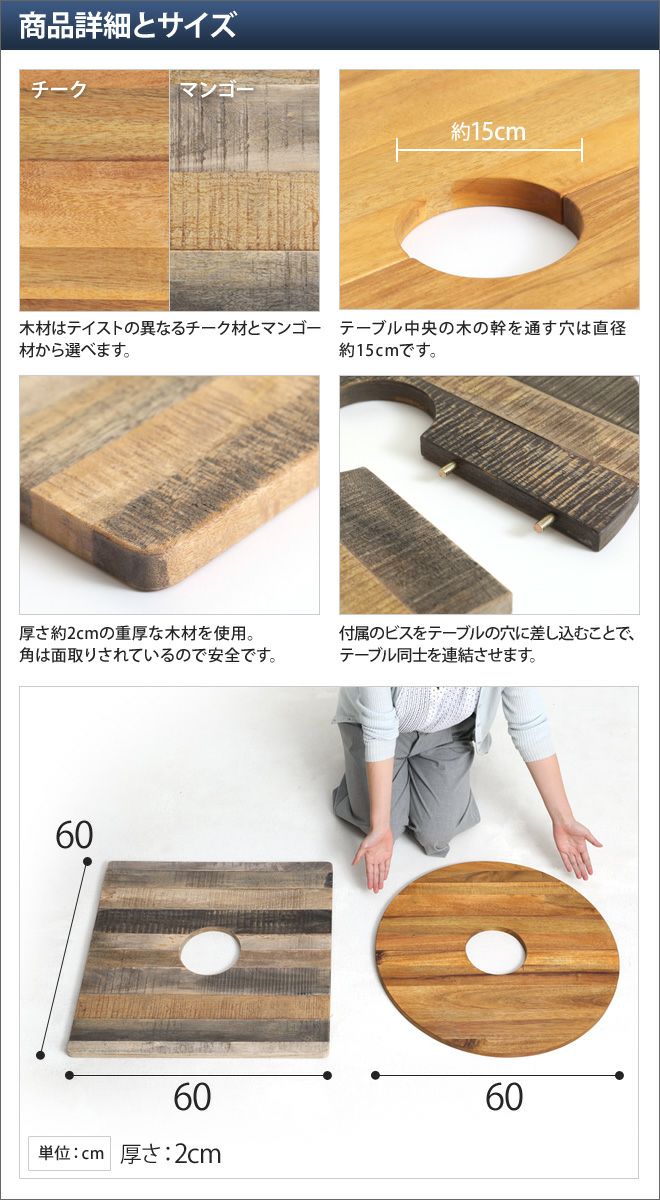 商品詳細とサイズ

チーク

マンゴー

木材はテイストの異なるチーク材とマンゴー材から選べます。

約15cm

テーブル中央の木の幹を通す穴は直径約15cmです。

厚さ約2cmの重厚な木材を使用。
角は面取りされているので安全です。

付属のビスをテーブルの穴に差し込むことで、テーブル同士を連結させます。

60

60

60

単位：cm 厚さ：2cm